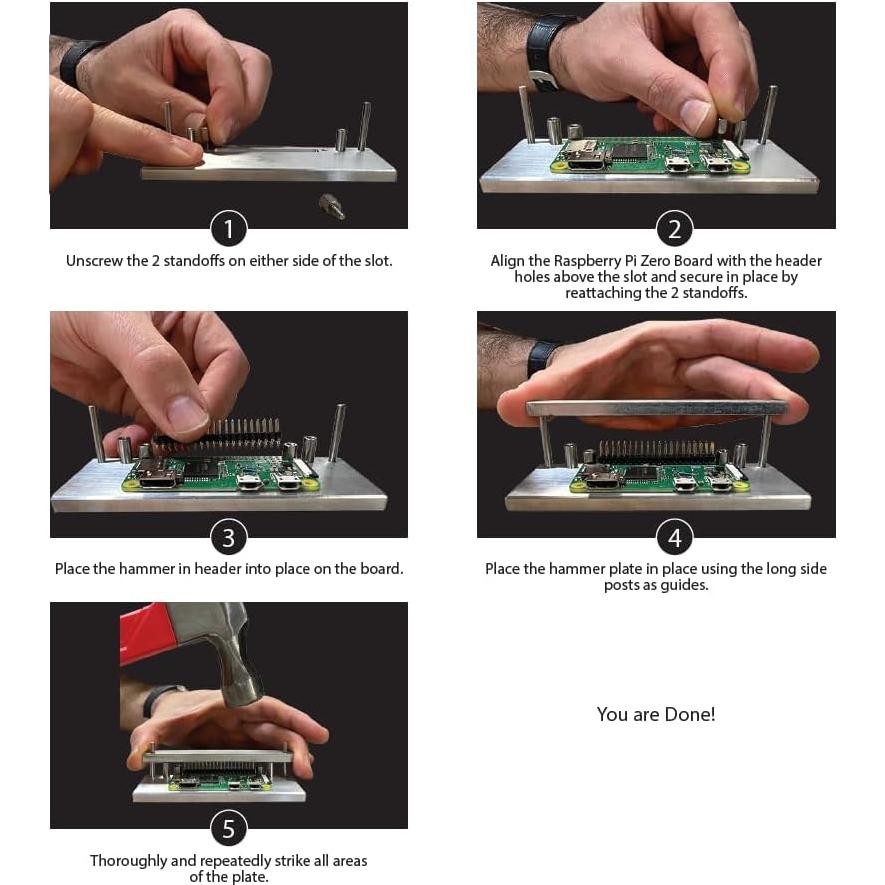 1

Unscrew the 2 standoffs on either side of the slot.

2

Align the Raspberry Pi Zero Board with the header holes above the slot and secure in place by reattaching the 2 standoffs.

3

Place the hammer in header into place on the board.

4

Place the hammer plate in place using the long side posts as guides.

5

Thoroughly and repeatedly strike all areas of the plate.

You are Done!