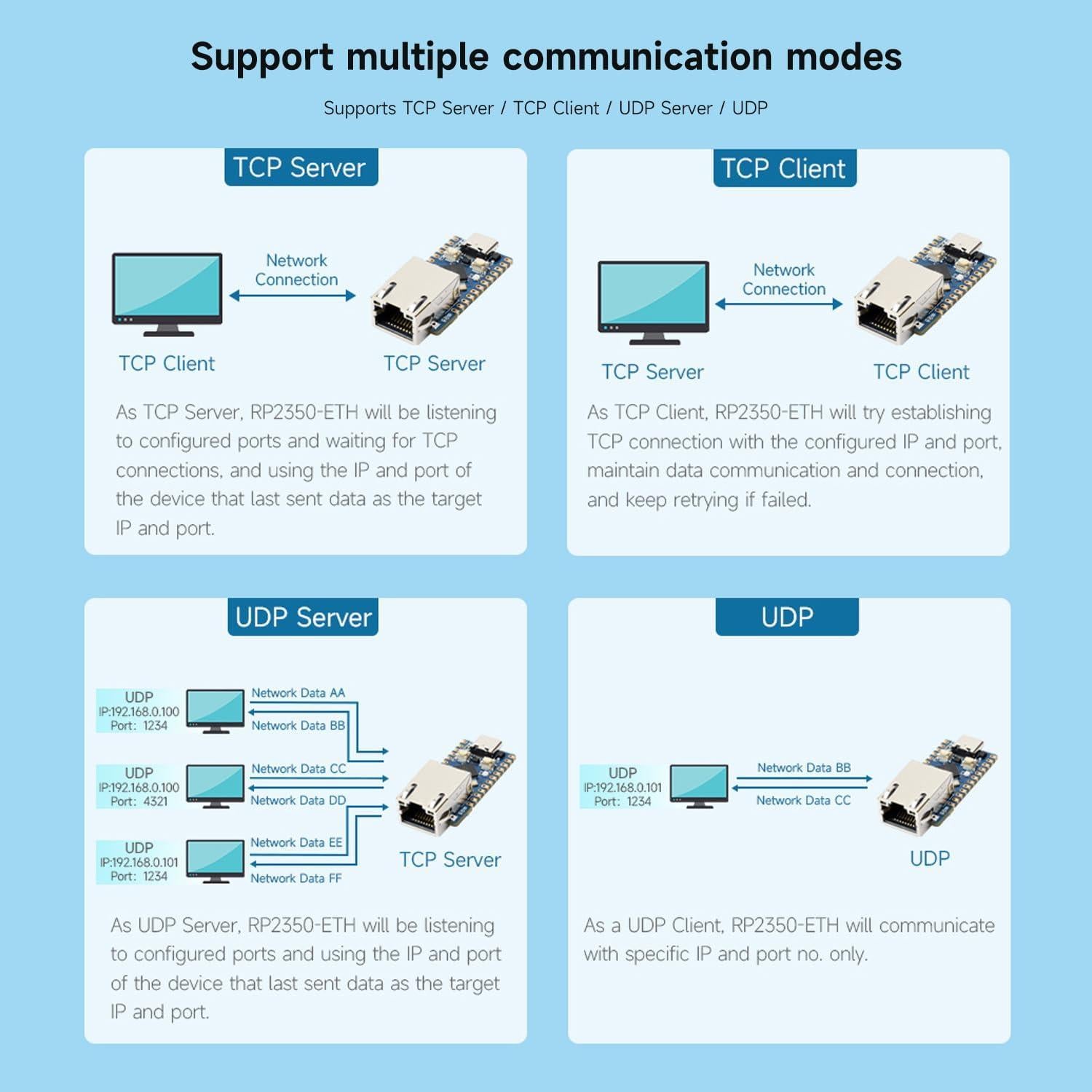 Support multiple communication modes

Supports TCP Server / TCP Client / UDP Server / UDP

TCP Server

Network Connection

TCP Client

TCP Server

As TCP Server, RP2350-ETH will be listening to configured ports and waiting for TCP connections, and using the IP and port of the device that last sent data as the target IP and port.

TCP Client

Network Connection

TCP Server

TCP Client

As TCP Client, RP2350-ETH will try establishing TCP connection with the configured IP and port, maintain data communication and connection, and keep retrying if failed.

UDP Server

UDP
IP:192.168.0.100
Port: 1234

Network Data AA

Network Data BB

UDP
IP:192.168.0.100
Port: 4321

Network Data CC

Network Data DD

UDP
IP:192.168.0.101
Port: 1234

Network Data EE

Network Data FF

TCP Server

As UDP Server, RP2350-ETH will be listening to configured ports and using the IP and port of the device that last sent data as the target IP and port.

UDP

UDP
IP:192.168.0.101
Port: 1234

Network Data BB

Network Data CC

UDP

As a UDP Client, RP2350-ETH will communicate with specific IP and port no. only.