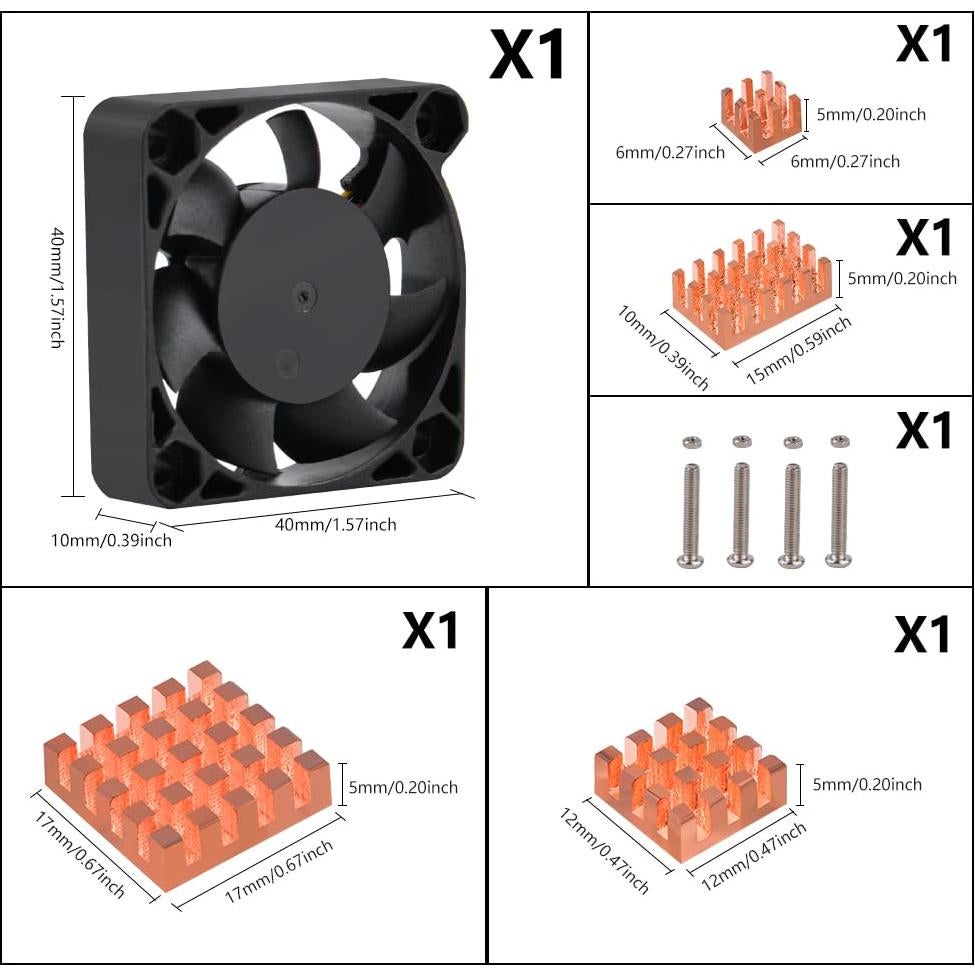 X1

40mm/1.57inch

10mm/0.39inch

40mm/1.57inch

X1

5mm/0.20inch

6mm/0.27inch

6mm/0.27inch

X1

5mm/0.20inch

10mm/0.39inch

15mm/0.59inch

X1

X1

5mm/0.20inch

17mm/0.67inch

17mm/0.67inch

X1

5mm/0.20inch

12mm/0.47inch

12mm/0.47inch