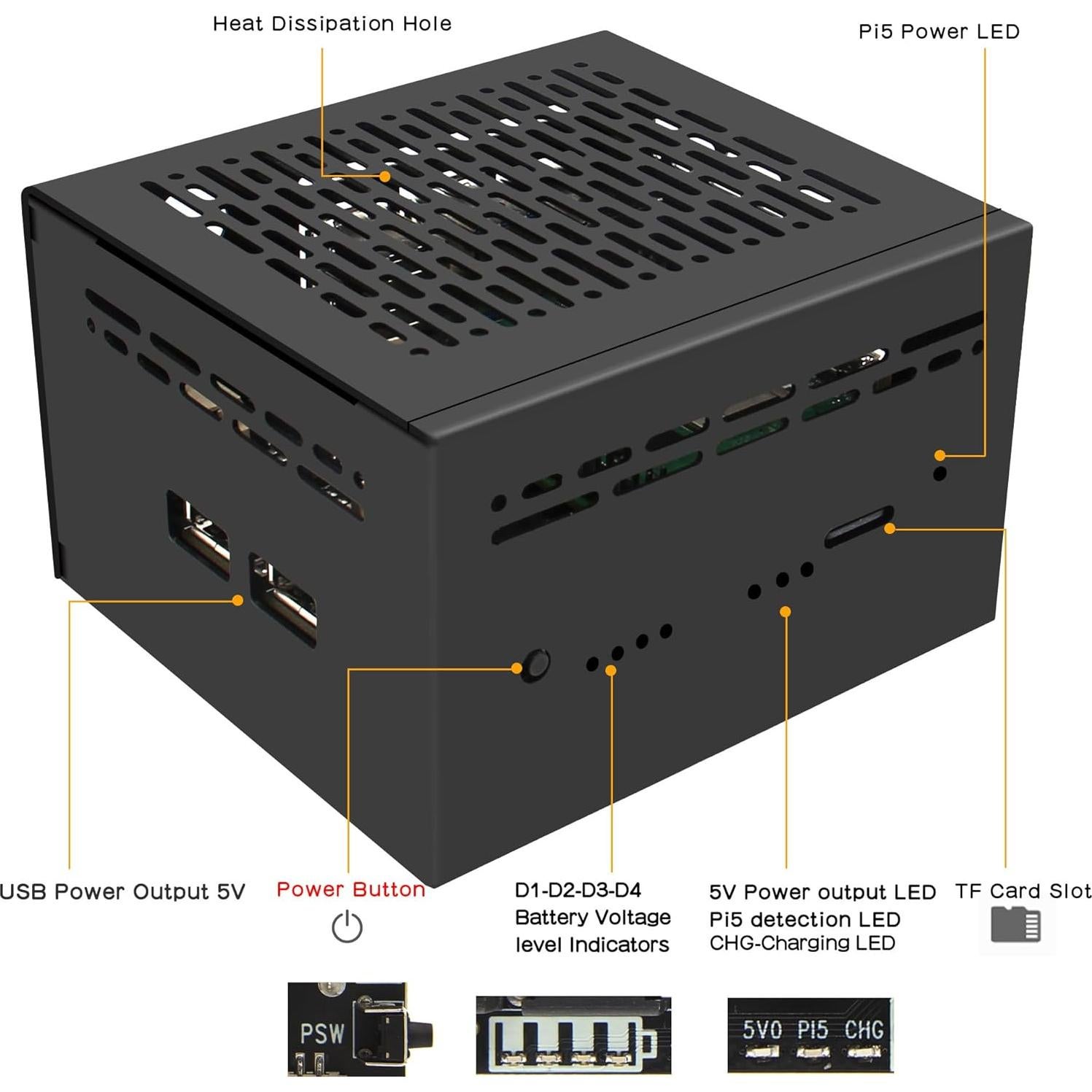 Heat Dissipation Hole

Pi5 Power LED

USB Power Output 5V

Power Button

D1-D2-D3-D4
Battery Voltage
level Indicators

5V Power output LED
Pi5 detection LED
CHG-Charging LED

TF Card Slot

PSW

5V0 PI5 CHG