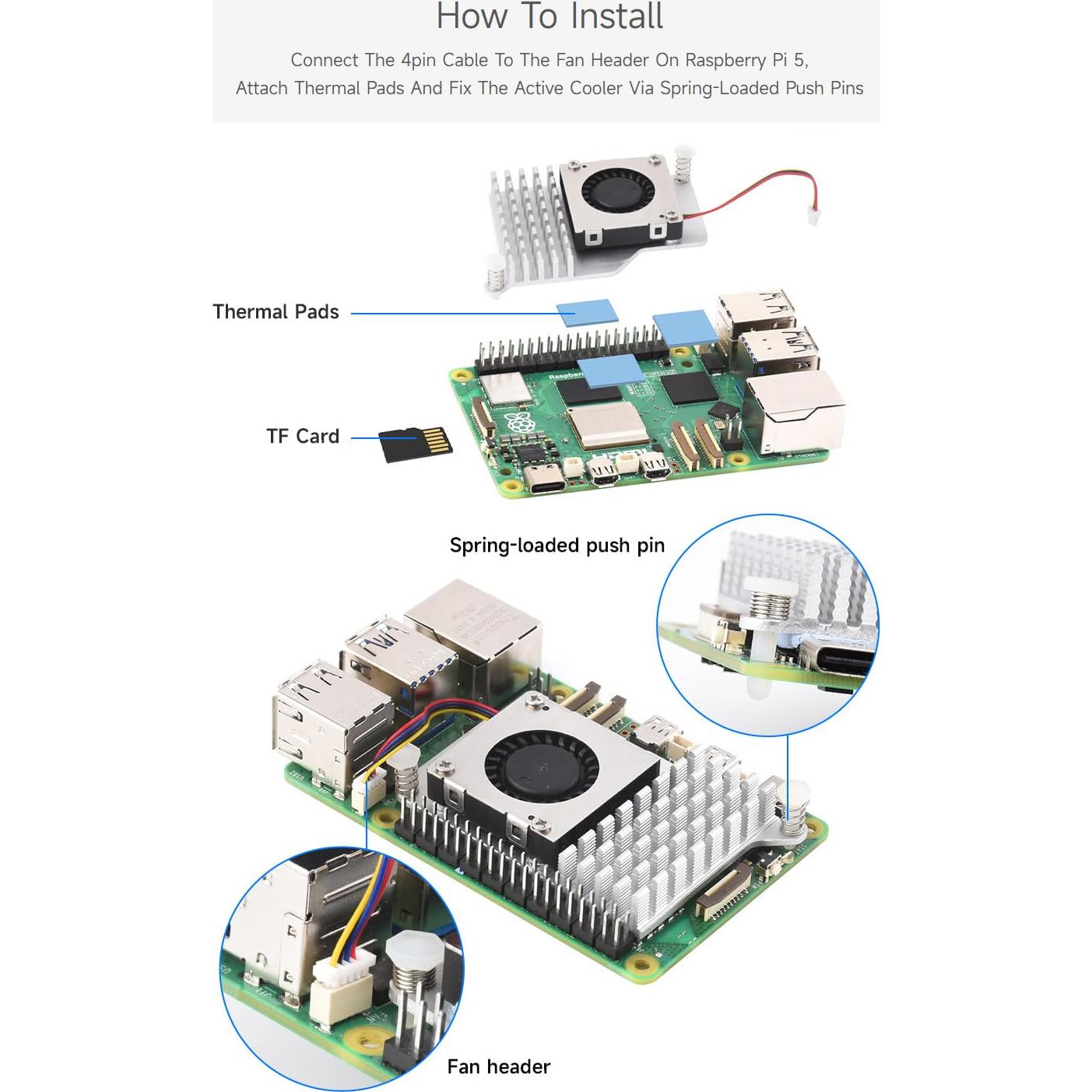 How To Install

Connect The 4pin Cable To The Fan Header On Raspberry Pi 5, Attach Thermal Pads And Fix The Active Cooler Via Spring-Loaded Push Pins

Thermal Pads

TF Card

Spring-loaded push pin

Fan header