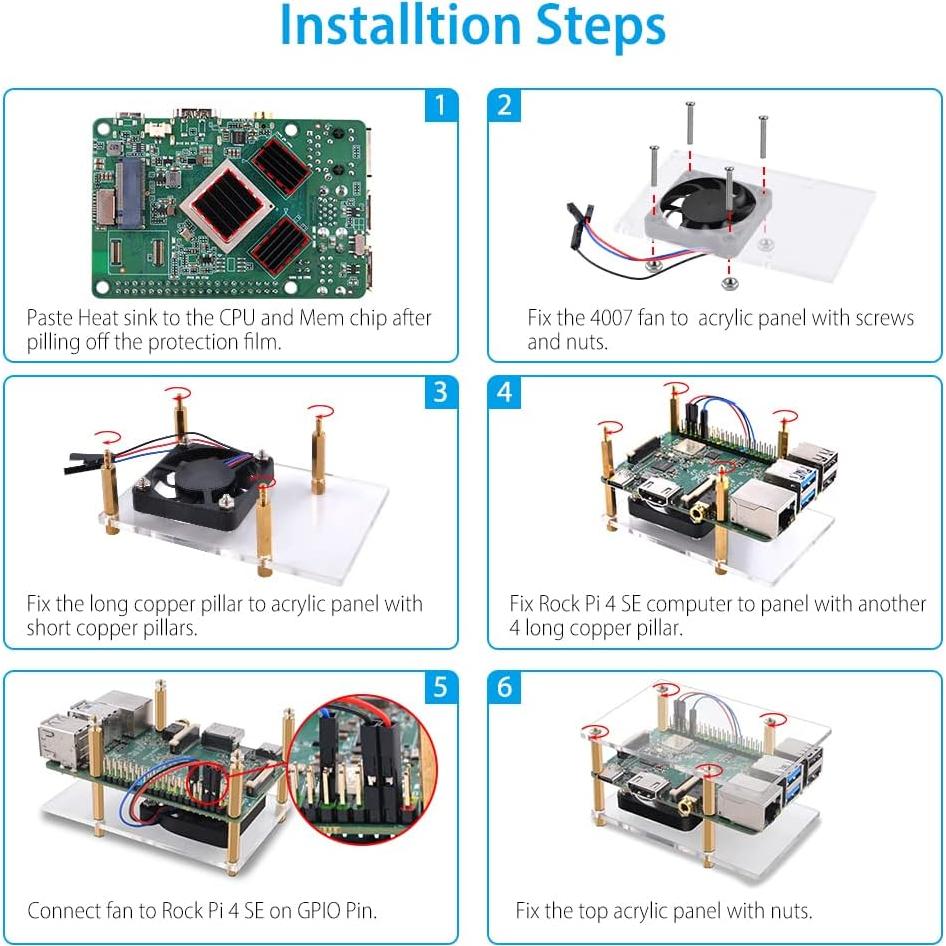 Installtion Steps

1

Paste Heat sink to the CPU and Mem chip after pilling off the protection film.

2

Fix the 4007 fan to acrylic panel with screws and nuts.

3

Fix the long copper pillar to acrylic panel with short copper pillars.

4

Fix Rock Pi 4 SE computer to panel with another 4 long copper pillar.

5

Connect fan to Rock Pi 4 SE on GPIO Pin.

6

Fix the top acrylic panel with nuts.