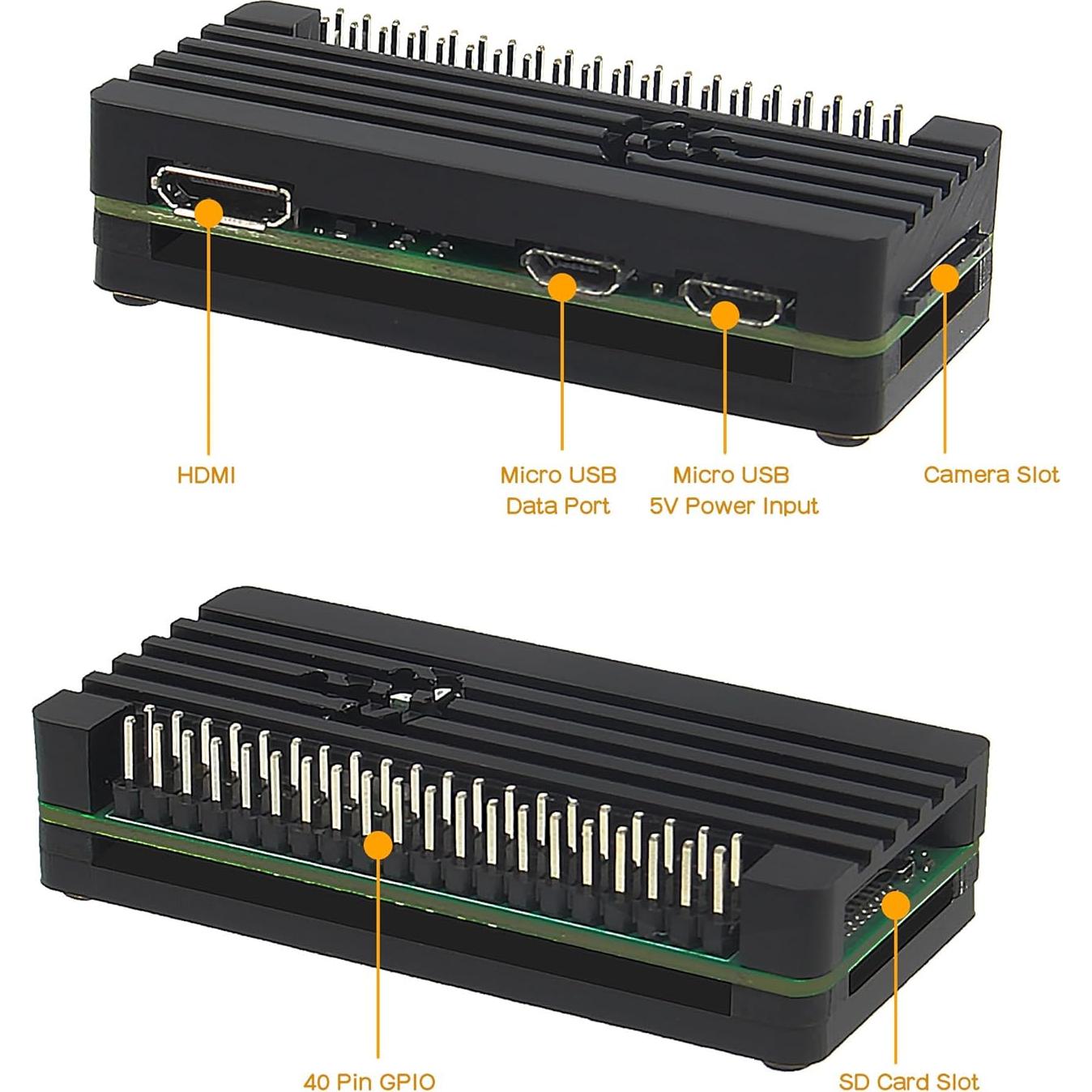 HDMI

Micro USB
Data Port

Micro USB
5V Power Input

Camera Slot

40 Pin GPIO

SD Card Slot