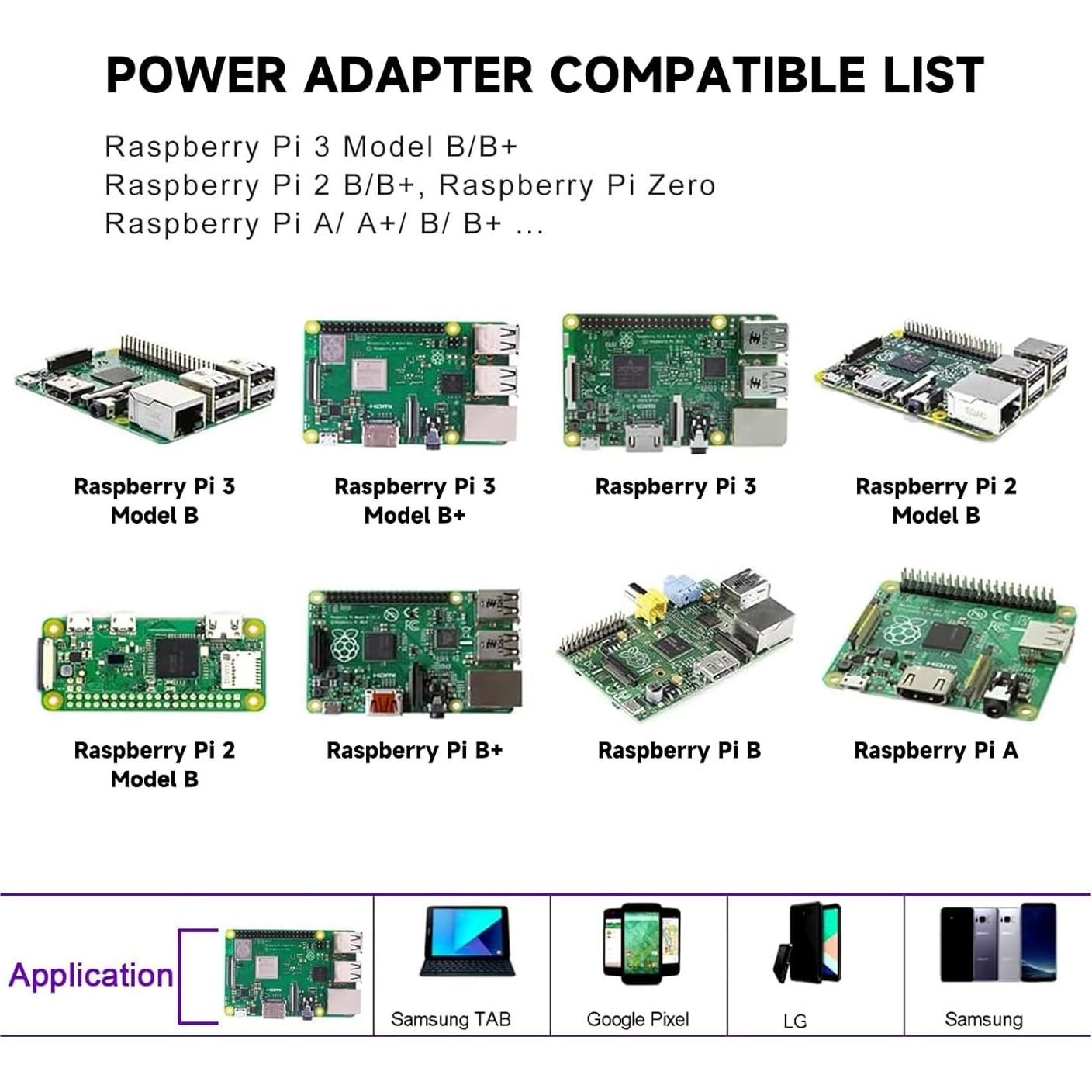 POWER ADAPTER COMPATIBLE LIST

Raspberry Pi 3 Model B/B+
Raspberry Pi 2 B/B+, Raspberry Pi Zero
Raspberry Pi A/ A+/ B/ B+ ...

Raspberry Pi 3 Model B

Raspberry Pi 3 Model B+

Raspberry Pi 3

Raspberry Pi 2 Model B

Raspberry Pi 2 Model B

Raspberry Pi B+

Raspberry Pi B

Raspberry Pi A

Application

Samsung TAB

Google Pixel

LG

Samsung