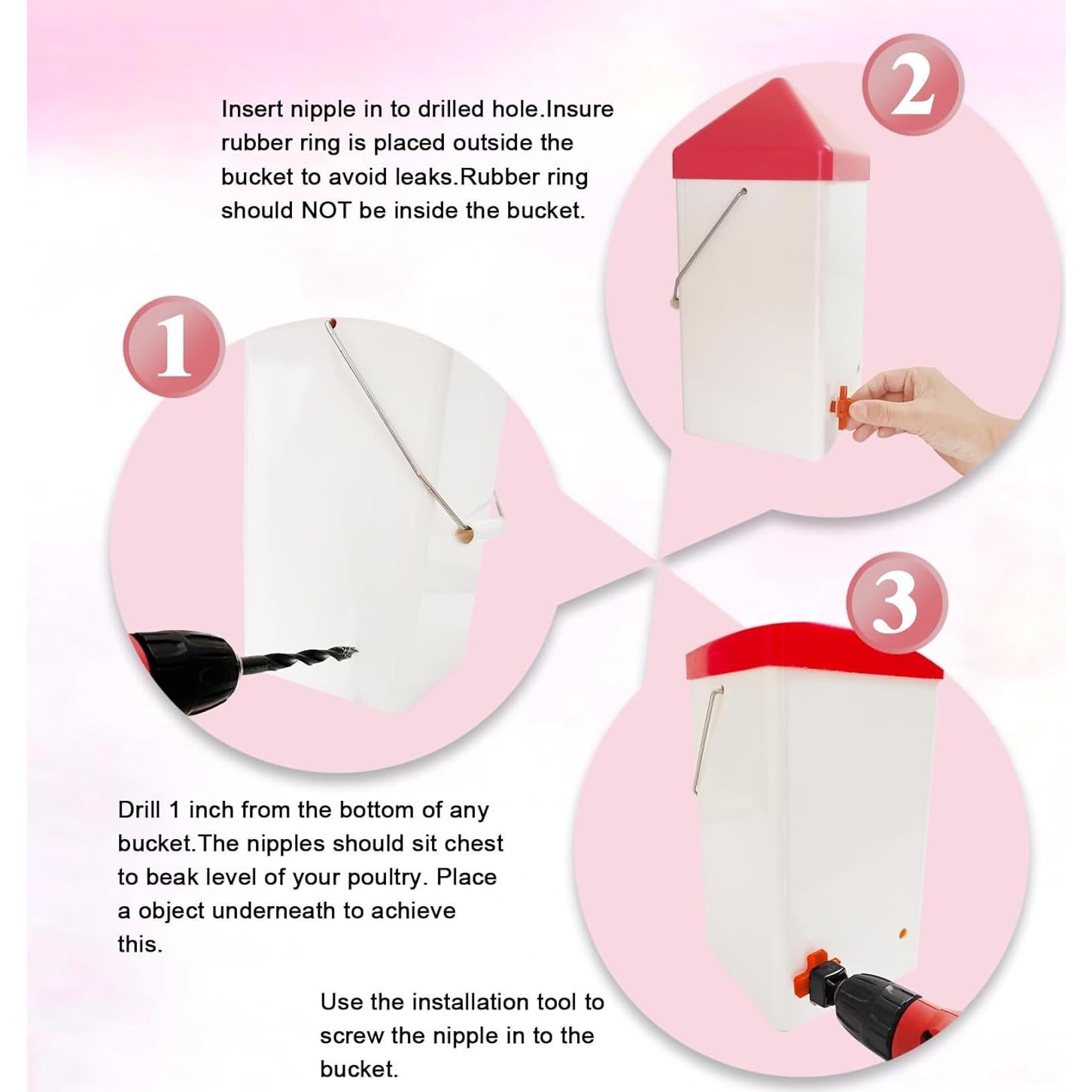 Insert nipple in to drilled hole.Insure rubber ring is placed outside the bucket to avoid leaks.Rubber ring should NOT be inside the bucket.

2

1

3

Drill 1 inch from the bottom of any bucket.The nipples should sit chest to beak level of your poultry. Place a object underneath to achieve this.

Use the installation tool to screw the nipple in to the bucket.