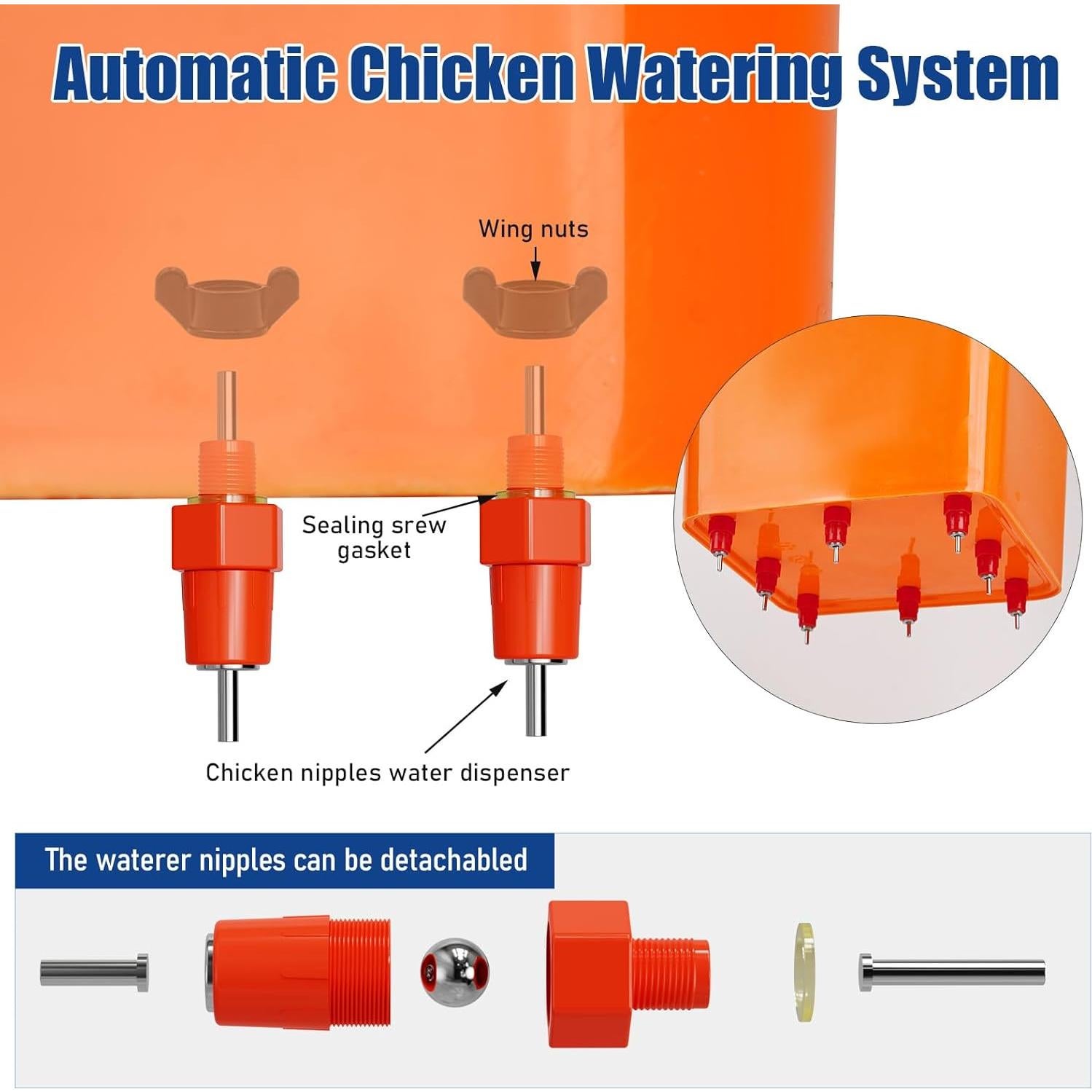 Automatic Chicken Watering System

Wing nuts

Sealing srew gasket

Chicken nipples water dispenser

The waterer nipples can be detachabled