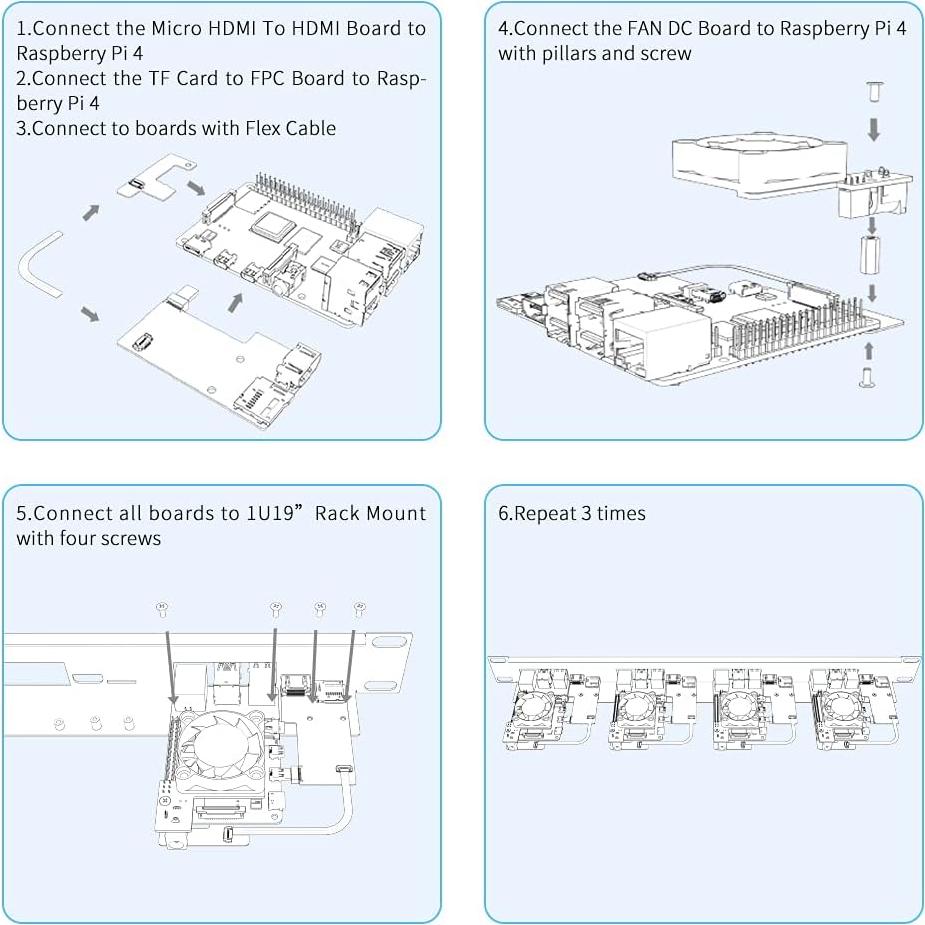 1.Connect the Micro HDMI To HDMI Board to Raspberry Pi 4
2.Connect the TF Card to FPC Board to Raspberry Pi 4
3.Connect to boards with Flex Cable

4.Connect the FAN DC Board to Raspberry Pi 4 with pillars and screw

5.Connect all boards to 1U19” Rack Mount with four screws

6.Repeat 3 times