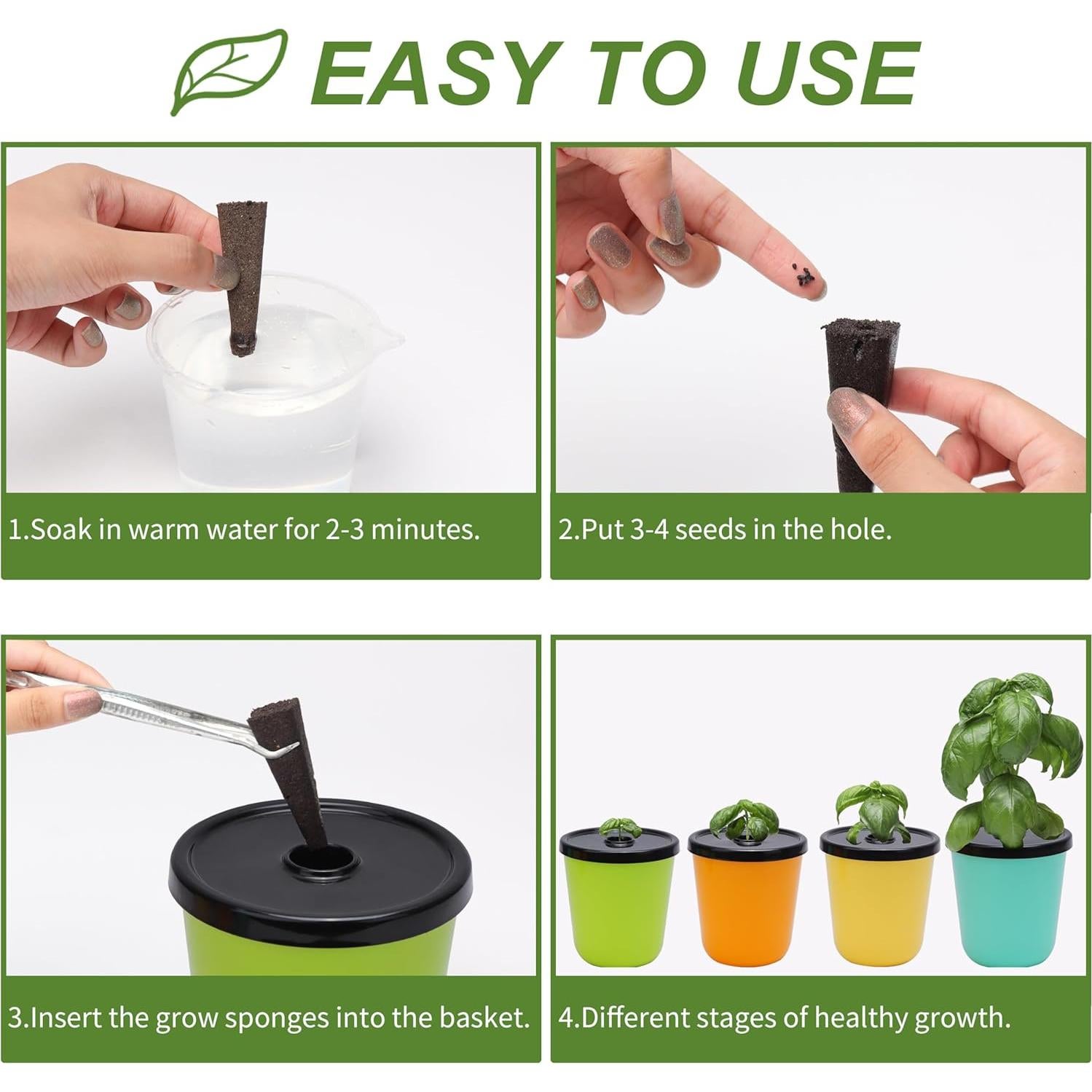 EASY TO USE

1.Soak in warm water for 2-3 minutes.

2.Put 3-4 seeds in the hole.

3.Insert the grow sponges into the basket.

4.Different stages of healthy growth.