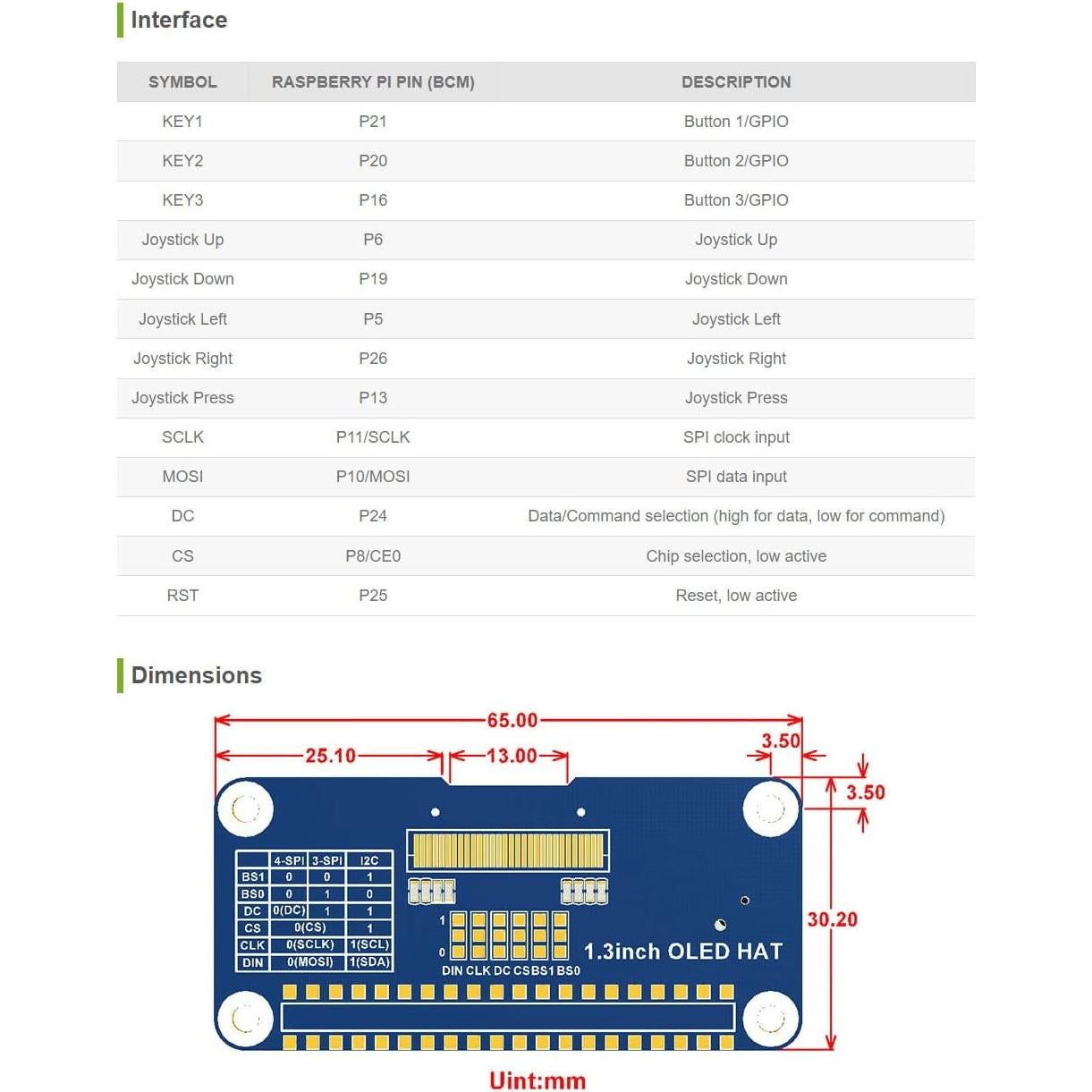 Interface

| SYMBOL | RASPBERRY PI PIN (BCM) | DESCRIPTION |
|---|---|---|
| KEY1 | P21 | Button 1/GPIO |
| KEY2 | P20 | Button 2/GPIO |
| KEY3 | P16 | Button 3/GPIO |
| Joystick Up | P6 | Joystick Up |
| Joystick Down | P19 | Joystick Down |
| Joystick Left | P5 | Joystick Left |
| Joystick Right | P26 | Joystick Right |
| Joystick Press | P13 | Joystick Press |
| SCLK | P11/SCLK | SPI clock input |
| MOSI | P10/MOSI | SPI data input |
| DC | P24 | Data/Command selection (high for data, low for command) |
| CS | P8/CE0 | Chip selection, low active |
| RST | P25 | Reset, low active |

Dimensions

65.00
25.10
13.00
3.50
3.50
30.20

| | 4-SPI | 3-SPI | I2C |
|---|---|---|---|
| BS1 | 0 | 0 | 1 |
| BS0 | 0 | 1 | 0 |
| DC | 0(DC) | 1 | 1 |
| CS | 0(CS) | | 1 |
| CLK | 0(SCLK) | | 1(SCL) |
| DIN | 0(MOSI) | | 1(SDA) |

1
0
DIN CLK DC CS BS1 BS0
1.3inch OLED HAT

Uint:mm