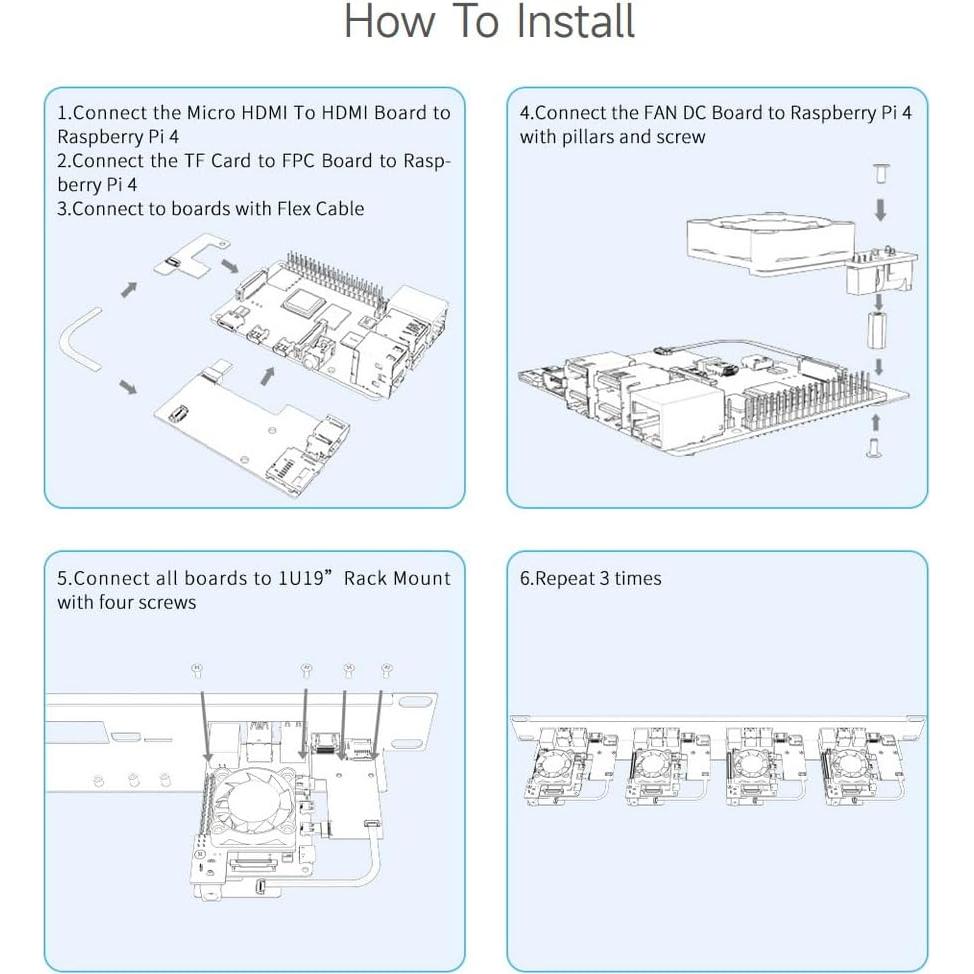 How To Install

1.Connect the Micro HDMI To HDMI Board to Raspberry Pi 4
2.Connect the TF Card to FPC Board to Raspberry Pi 4
3.Connect to boards with Flex Cable

4.Connect the FAN DC Board to Raspberry Pi 4 with pillars and screw

5.Connect all boards to 1U19” Rack Mount with four screws

6.Repeat 3 times