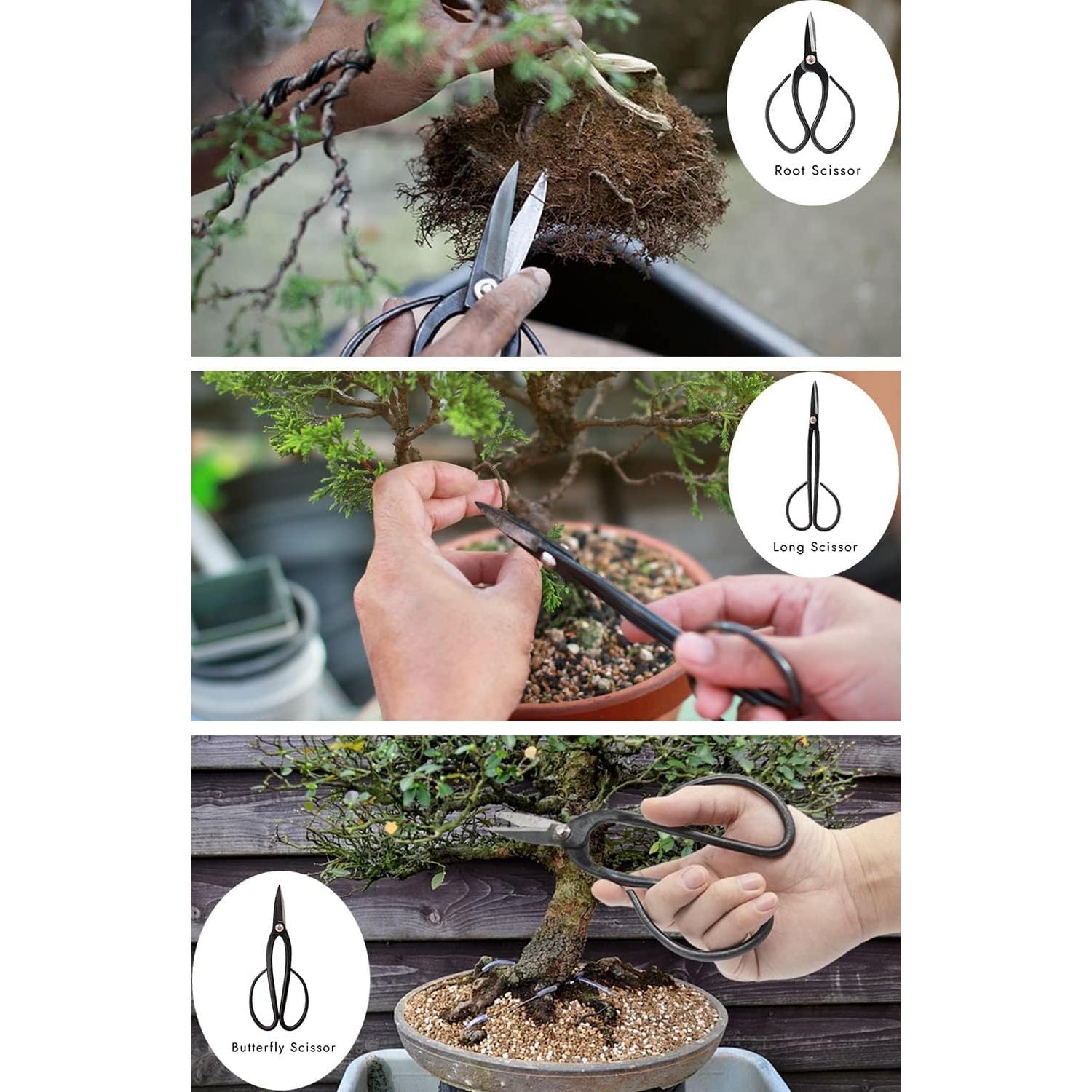 Root Scissor

Long Scissor

Butterfly Scissor