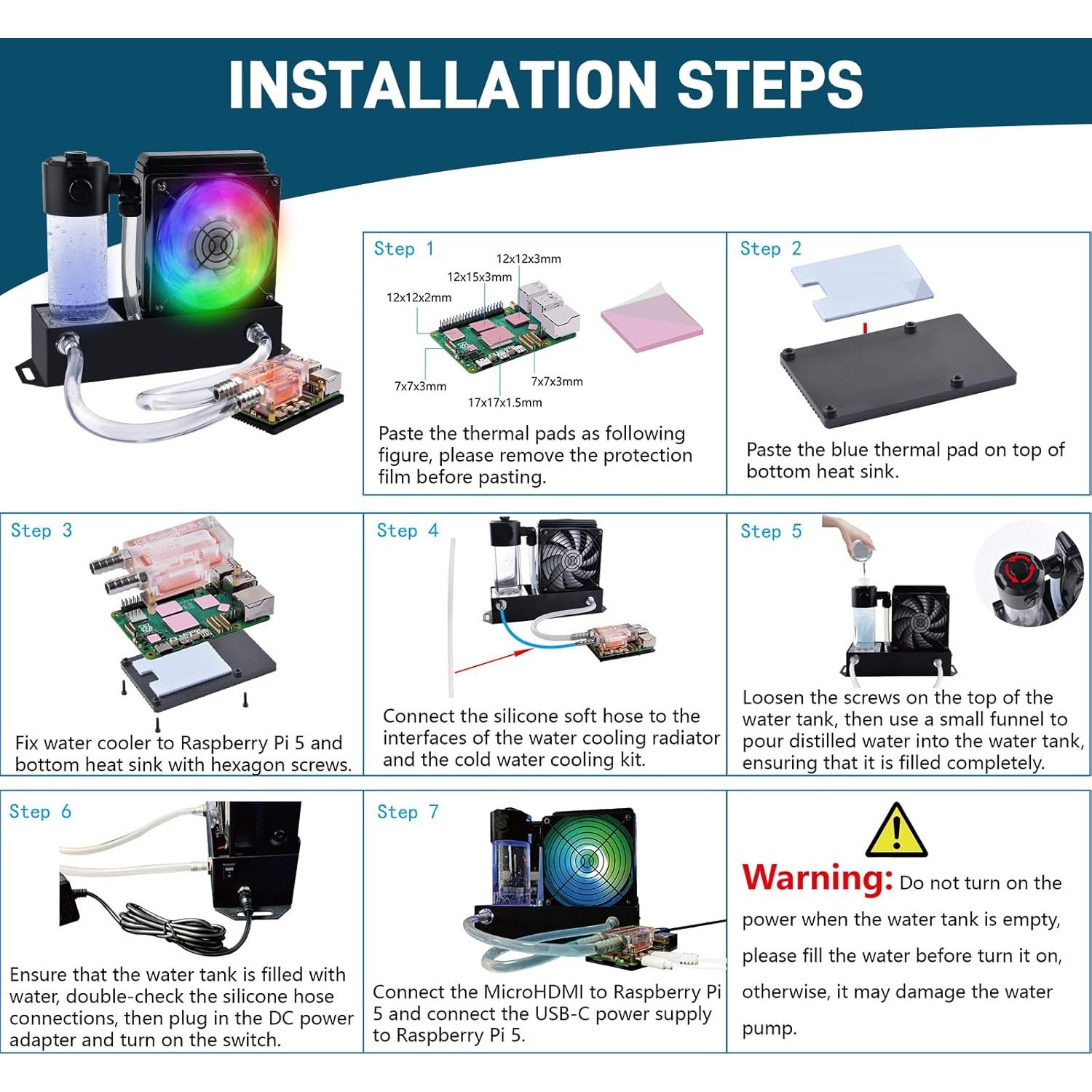 INSTALLATION STEPS

Step 1

12x12x3mm
12x15x3mm
12x12x2mm
7x7x3mm
7x7x3mm
17x17x1.5mm

Paste the thermal pads as following figure, please remove the protection film before pasting.

Step 2

Paste the blue thermal pad on top of bottom heat sink.

Step 3

Fix water cooler to Raspberry Pi 5 and bottom heat sink with hexagon screws.

Step 4

Connect the silicone soft hose to the interfaces of the water cooling radiator and the cold water cooling kit.

Step 5

Loosen the screws on the top of the water tank, then use a small funnel to pour distilled water into the water tank, ensuring that it is filled completely.

Step 6

Ensure that the water tank is filled with water, double-check the silicone hose connections, then plug in the DC power adapter and turn on the switch.

Step 7

Connect the MicroHDMI to Raspberry Pi 5 and connect the USB-C power supply to Raspberry Pi 5.

Warning: Do not turn on the power when the water tank is empty, please fill the water before turn it on, otherwise, it may damage the water pump.