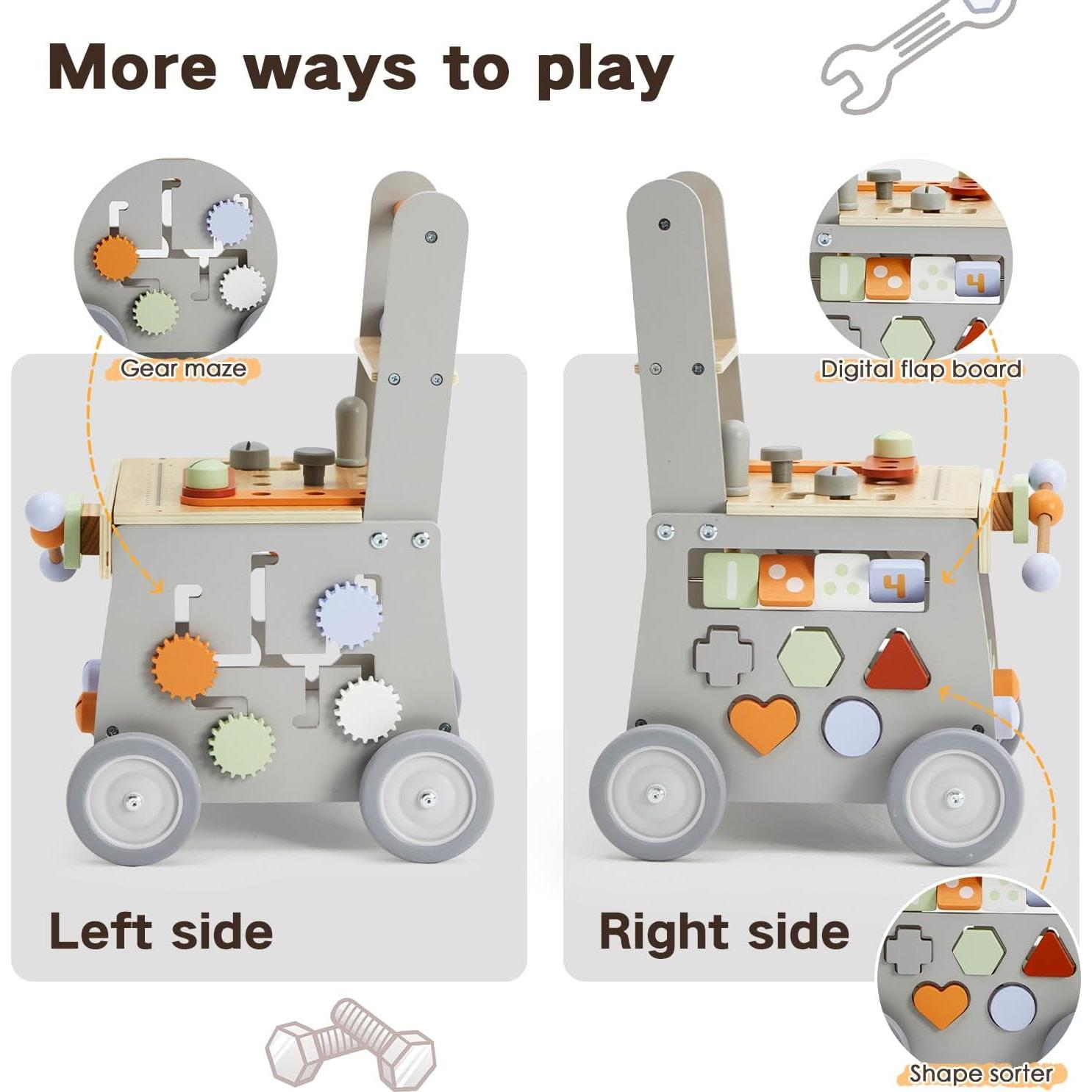 More ways to play

Gear maze

Digital flap board

4

4

Left side

Right side

Shape sorter