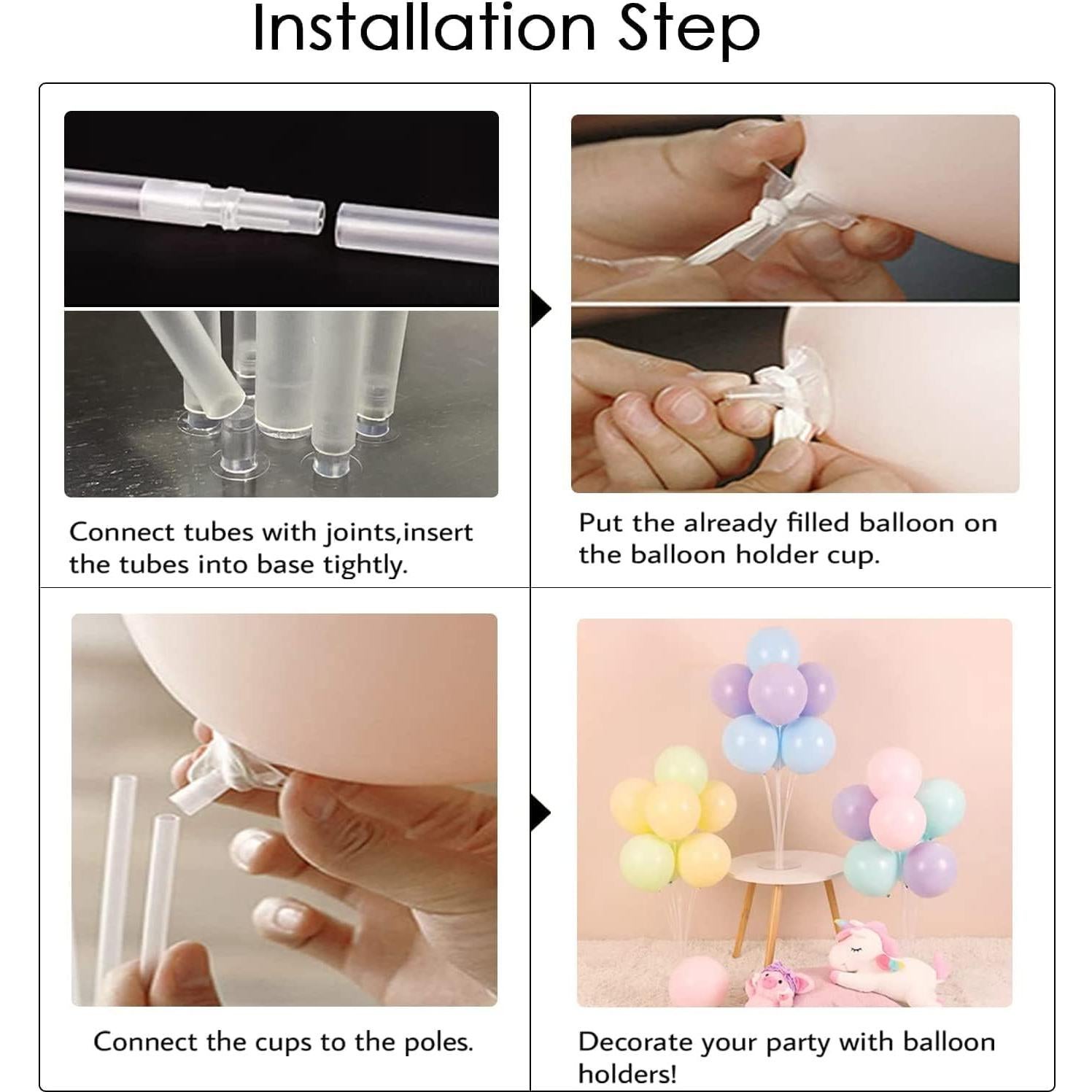 Installation Step

Connect tubes with joints,insert the tubes into base tightly.

Put the already filled balloon on the balloon holder cup.

Connect the cups to the poles.

Decorate your party with balloon holders!