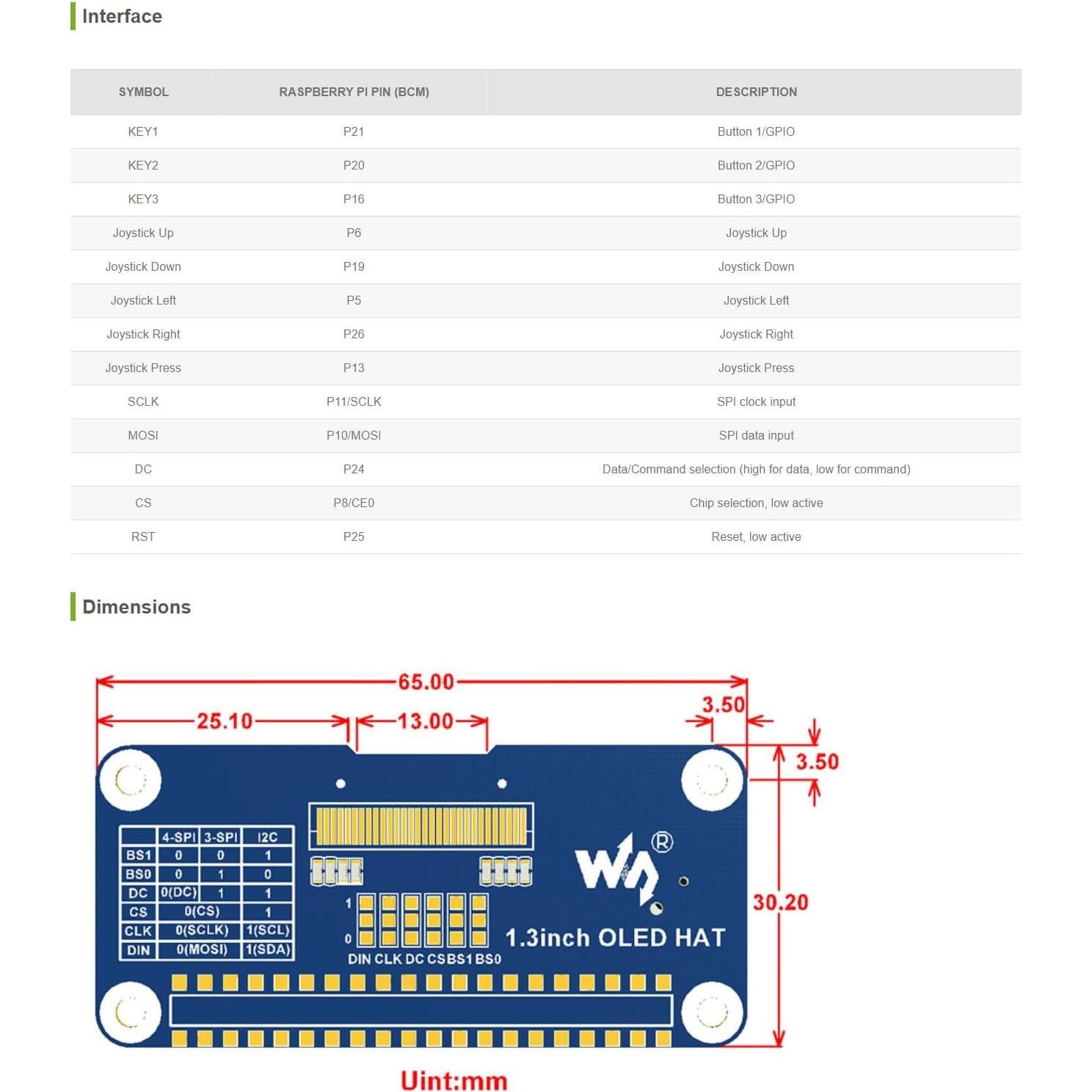 Interface

| SYMBOL | RASPBERRY PI PIN (BCM) | DESCRIPTION |
|---|---|---|
| KEY1 | P21 | Button 1/GPIO |
| KEY2 | P20 | Button 2/GPIO |
| KEY3 | P16 | Button 3/GPIO |
| Joystick Up | P6 | Joystick Up |
| Joystick Down | P19 | Joystick Down |
| Joystick Left | P5 | Joystick Left |
| Joystick Right | P26 | Joystick Right |
| Joystick Press | P13 | Joystick Press |
| SCLK | P11/SCLK | SPI clock input |
| MOSI | P10/MOSI | SPI data input |
| DC | P24 | Data/Command selection (high for data, low for command) |
| CS | P8/CE0 | Chip selection, low active |
| RST | P25 | Reset, low active |

Dimensions

65.00
25.10
13.00
3.50
3.50
30.20

| | 4-SPI | 3-SPI | I2C |
|---|---|---|---|
| BS1 | 0 | 0 | 1 |
| BS0 | 0 | 1 | 0 |
| DC | 0(DC) | 1 | 1 |
| CS | 0(CS) | | 1 |
| CLK | 0(SCLK) | | 1(SCL) |
| DIN | 0(MOSI) | | 1(SDA) |

1
0
DIN CLK DC CS BS1 BS0
®
1.3inch OLED HAT

Uint:mm