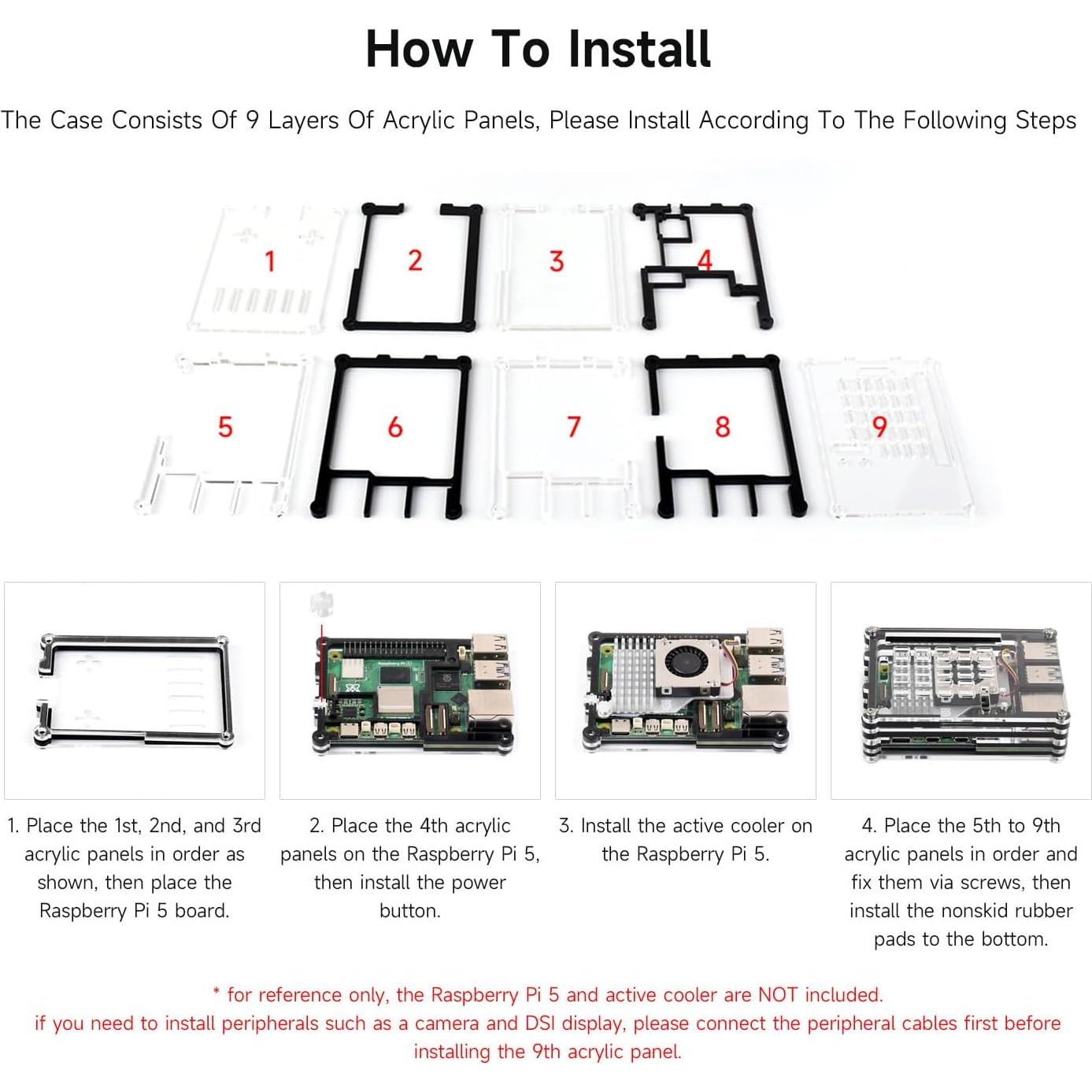 How To Install

The Case Consists Of 9 Layers Of Acrylic Panels, Please Install According To The Following Steps

1

2

3

4

5

6

7

8

9

1. Place the 1st, 2nd, and 3rd acrylic panels in order as shown, then place the Raspberry Pi 5 board.

2. Place the 4th acrylic panels on the Raspberry Pi 5, then install the power button.

3. Install the active cooler on the Raspberry Pi 5.

4. Place the 5th to 9th acrylic panels in order and fix them via screws, then install the nonskid rubber pads to the bottom.

* for reference only, the Raspberry Pi 5 and active cooler are NOT included.
if you need to install peripherals such as a camera and DSI display, please connect the peripheral cables first before installing the 9th acrylic panel.