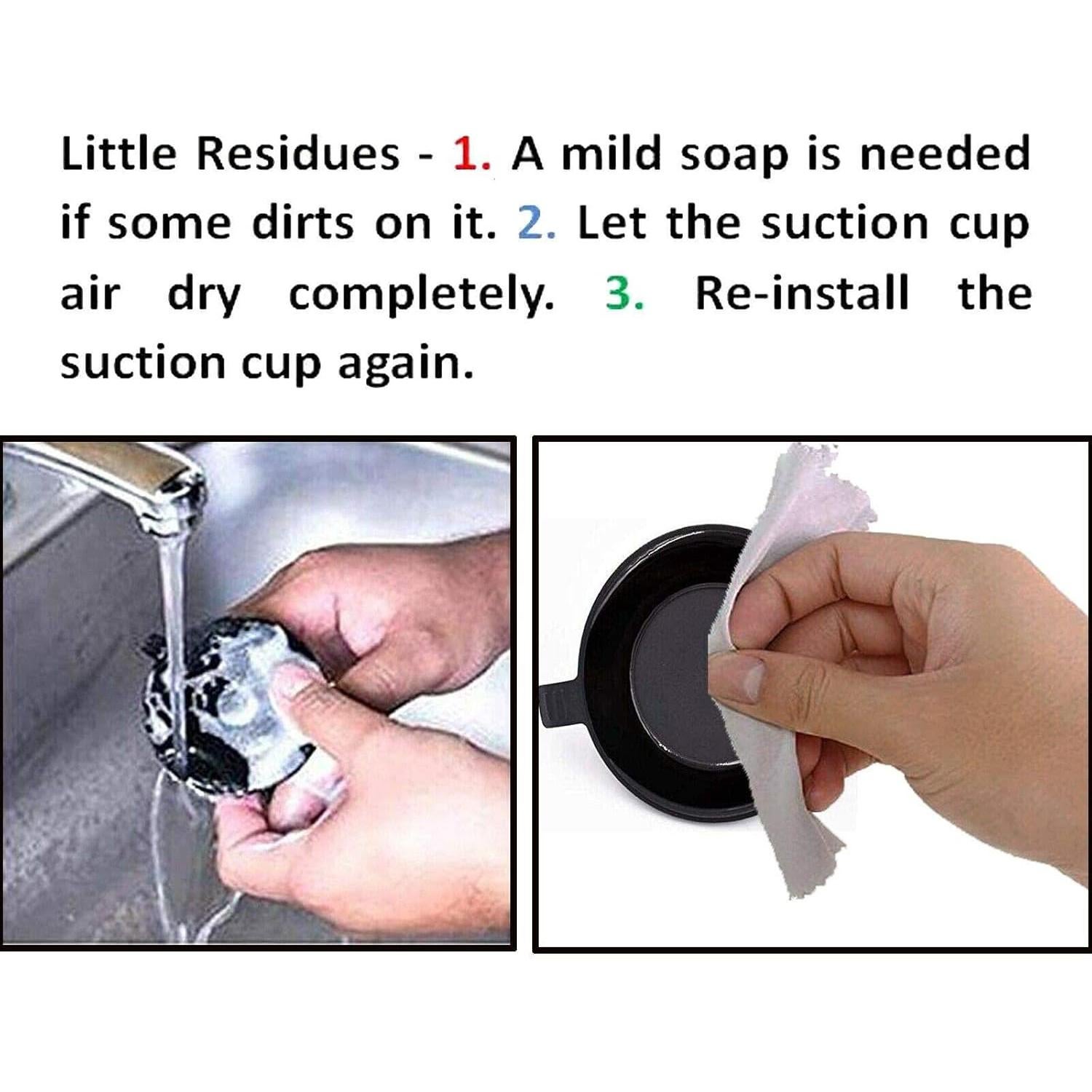 Little Residues - 1. A mild soap is needed if some dirts on it. 2. Let the suction cup air dry completely. 3. Re-install the suction cup again.