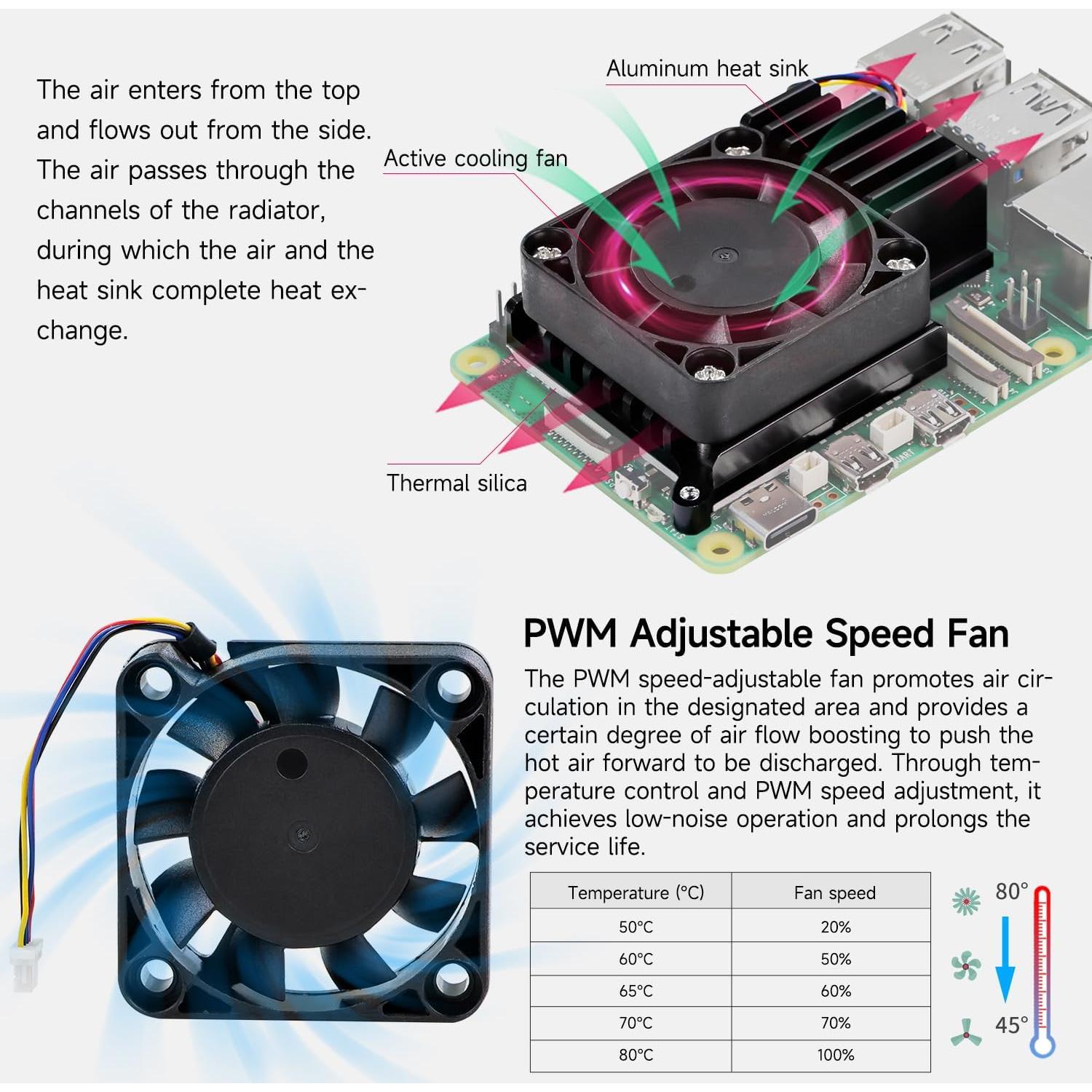 The air enters from the top and flows out from the side. The air passes through the channels of the radiator, during which the air and the heat sink complete heat exchange.

Aluminum heat sink

Active cooling fan

Thermal silica

PWM Adjustable Speed Fan

The PWM speed-adjustable fan promotes air circulation in the designated area and provides a certain degree of air flow boosting to push the hot air forward to be discharged. Through temperature control and PWM speed adjustment, it achieves low-noise operation and prolongs the service life.

| Temperature (°C) | Fan speed |
|---|---|
| 50°C | 20% |
| 60°C | 50% |
| 65°C | 60% |
| 70°C | 70% |
| 80°C | 100% |

80°

45°