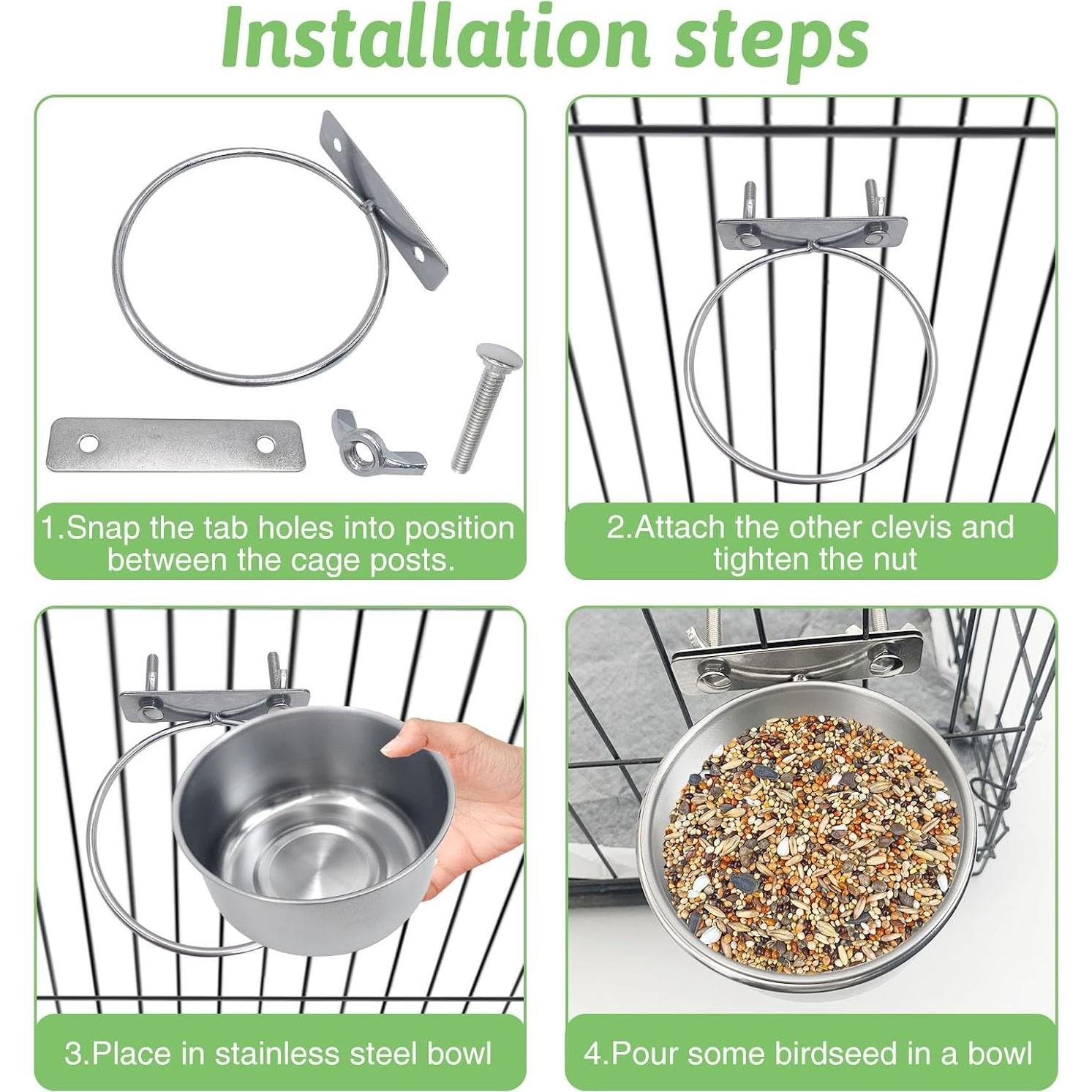 Installation steps

1.Snap the tab holes into position between the cage posts.

2.Attach the other clevis and tighten the nut

3.Place in stainless steel bowl

4.Pour some birdseed in a bowl