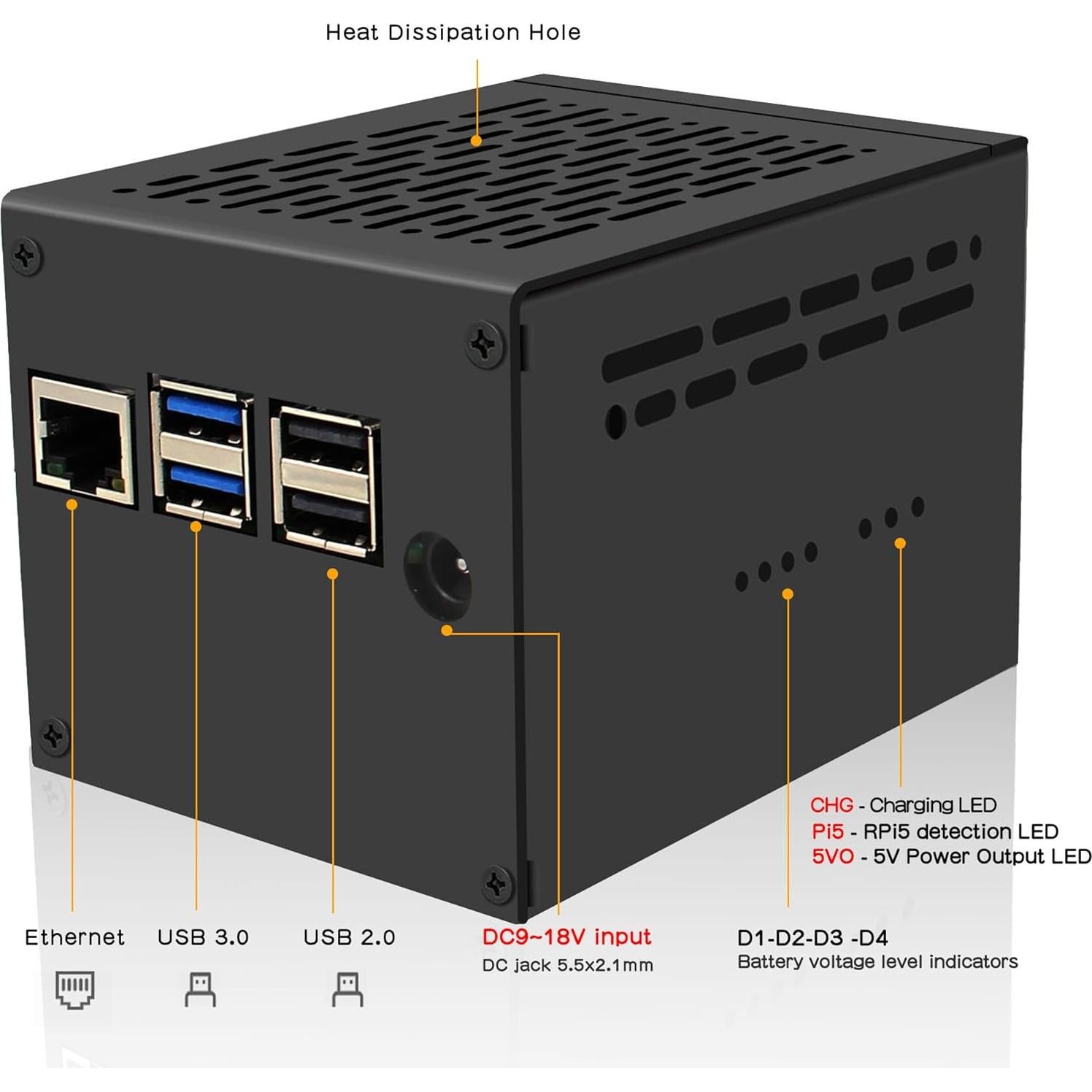 Heat Dissipation Hole

CHG - Charging LED
Pi5 - RPi5 detection LED
5VO - 5V Power Output LED

Ethernet

USB 3.0

USB 2.0

DC9~18V input
DC jack 5.5x2.1mm

D1-D2-D3 -D4
Battery voltage level indicators