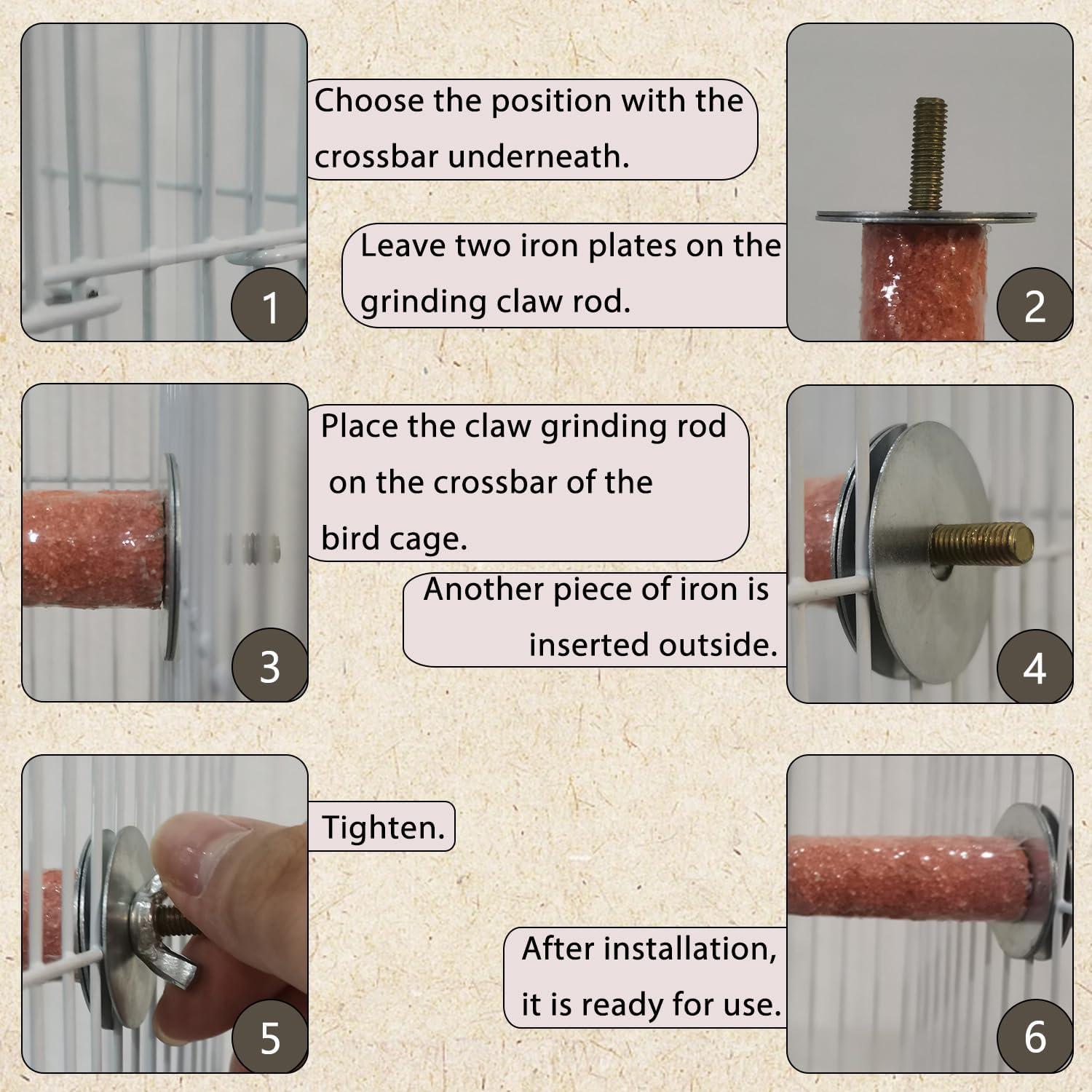 1

Choose the position with the crossbar underneath.

Leave two iron plates on the grinding claw rod.

2

3

Place the claw grinding rod on the crossbar of the bird cage.

Another piece of iron is inserted outside.

4

5

Tighten.

After installation, it is ready for use.

6