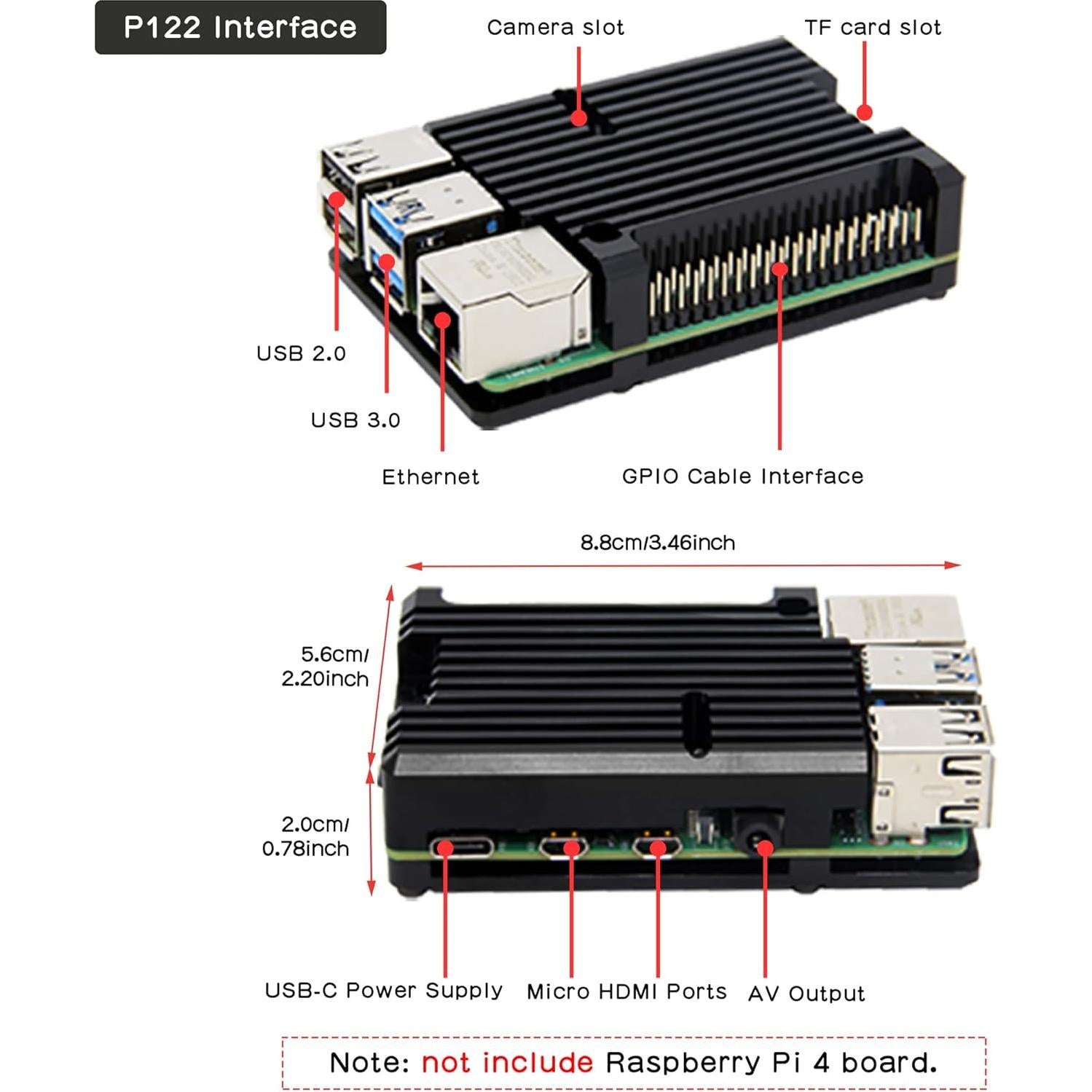 P122 Interface

Camera slot

TF card slot

USB 2.0

USB 3.0

Ethernet

GPIO Cable Interface

8.8cm/3.46inch

5.6cm/ 2.20inch

2.0cm/ 0.78inch

USB-C Power Supply

Micro HDMI Ports

AV Output

Note: not include Raspberry Pi 4 board.