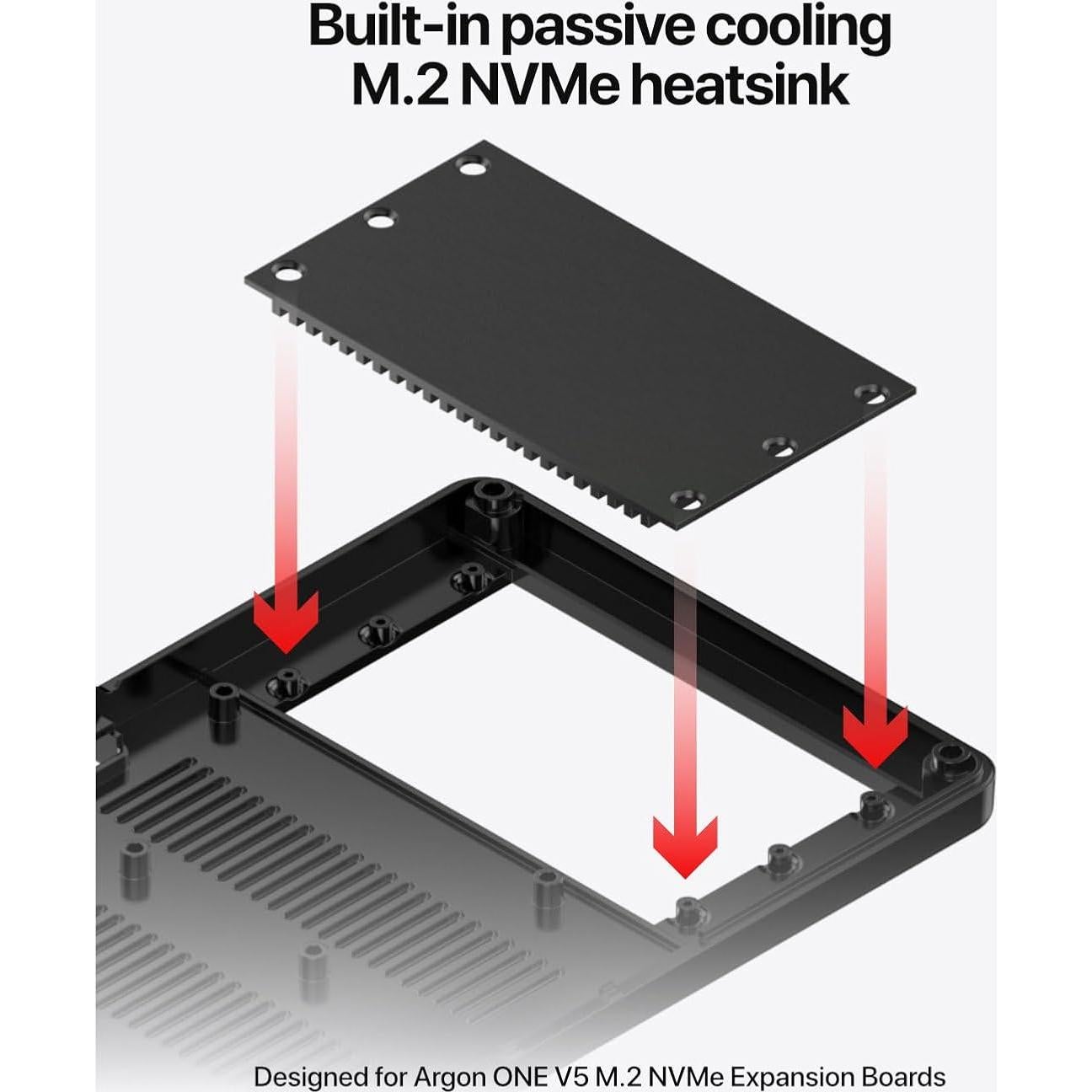 Built-in passive cooling M.2 NVMe heatsink

Designed for Argon ONE V5 M.2 NVMe Expansion Boards