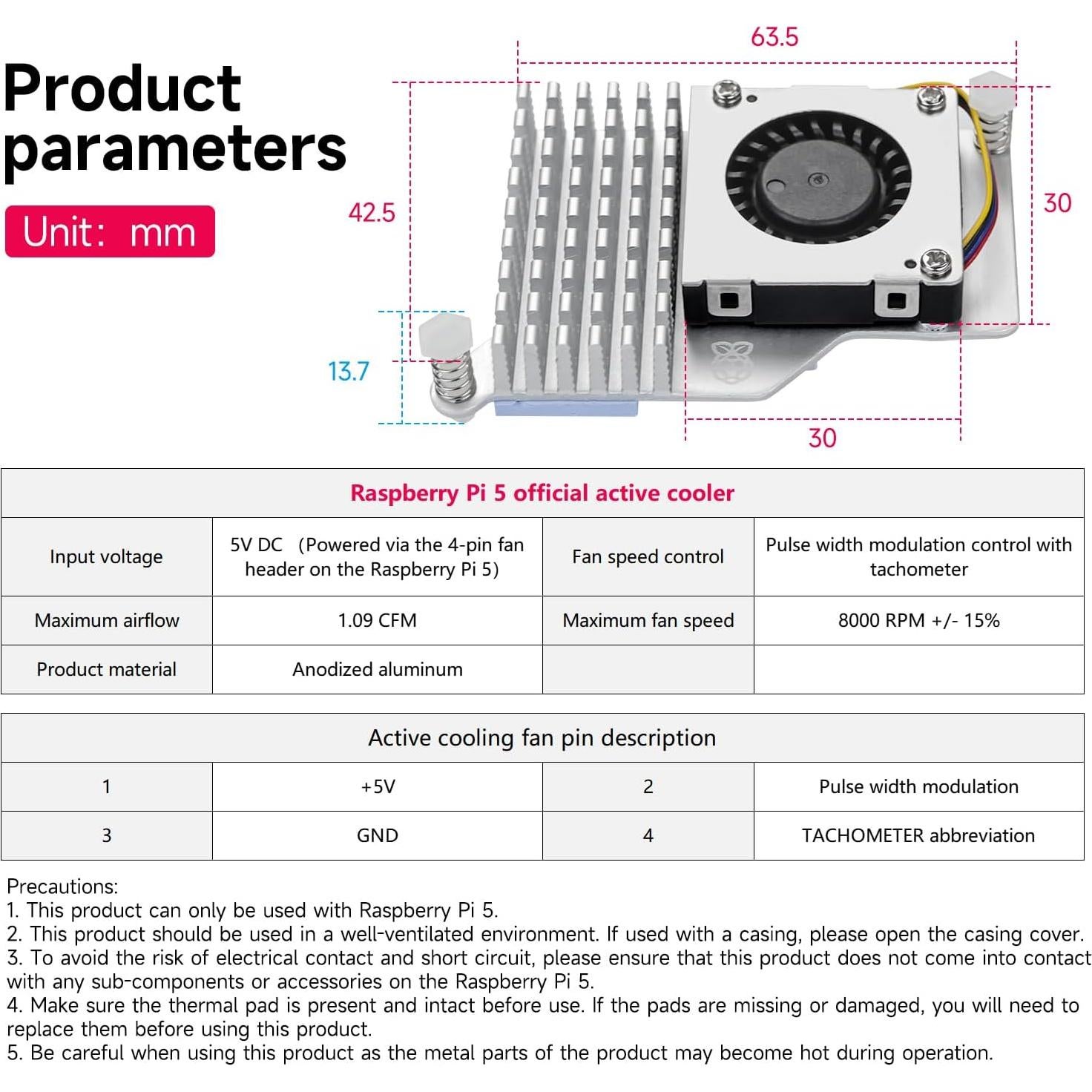 Product parameters

Unit: mm

63.5

42.5

30

13.7

30

| Raspberry Pi 5 official active cooler | | | |
|---|---|---|---|
| Input voltage | 5V DC (Powered via the 4-pin fan header on the Raspberry Pi 5) | Fan speed control | Pulse width modulation control with tachometer |
| Maximum airflow | 1.09 CFM | Maximum fan speed | 8000 RPM +/- 15% |
| Product material | Anodized aluminum | | |

| Active cooling fan pin description | | | |
|---|---|---|---|
| 1 | +5V | 2 | Pulse width modulation |
| 3 | GND | 4 | TACHOMETER abbreviation |

Precautions:
1. This product can only be used with Raspberry Pi 5.
2. This product should be used in a well-ventilated environment. If used with a casing, please open the casing cover.
3. To avoid the risk of electrical contact and short circuit, please ensure that this product does not come into contact with any sub-components or accessories on the Raspberry Pi 5.
4. Make sure the thermal pad is present and intact before use. If the pads are missing or damaged, you will need to replace them before using this product.
5. Be careful when using this product as the metal parts of the product may become hot during operation.