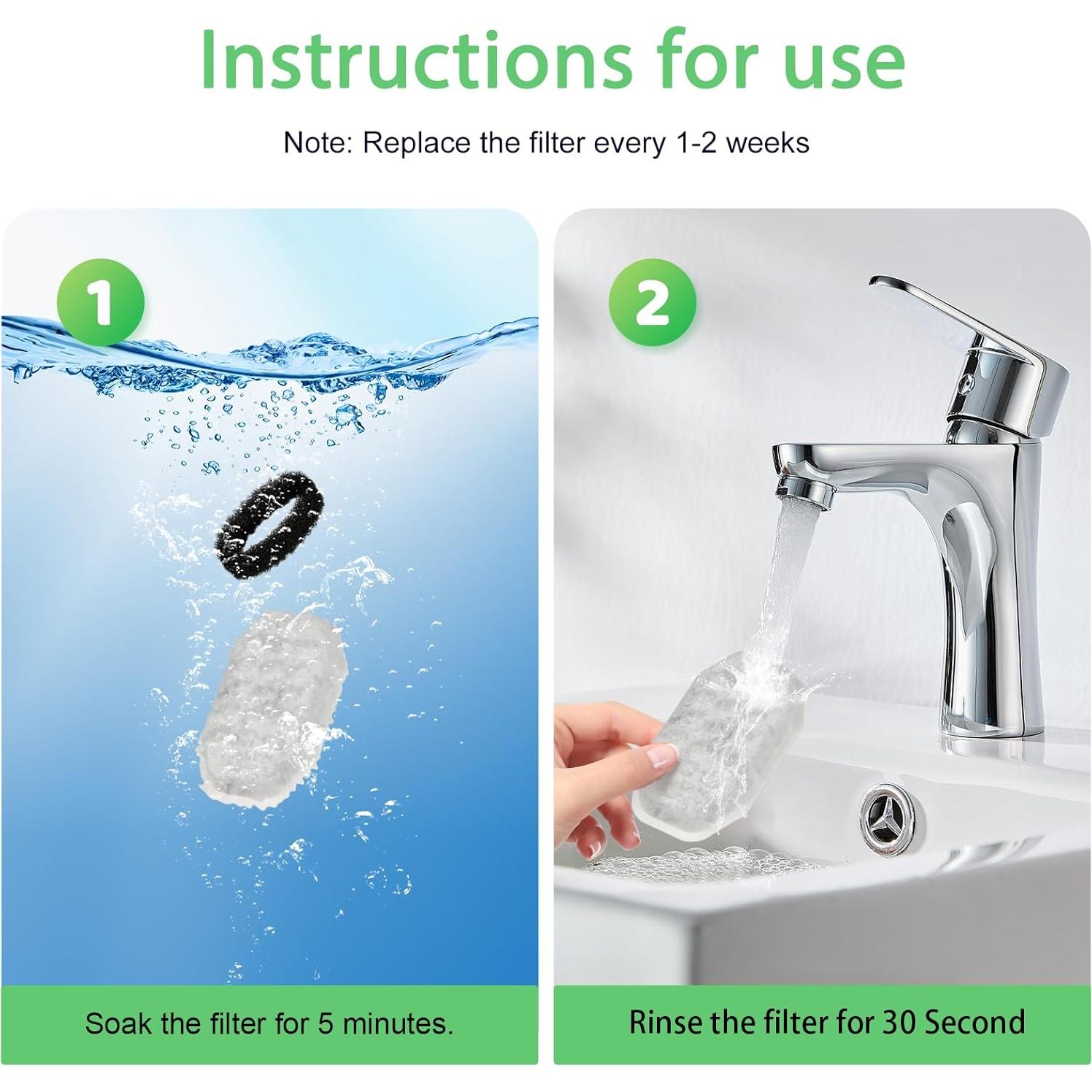 Instructions for use

Note: Replace the filter every 1-2 weeks

1

Soak the filter for 5 minutes.

2

Rinse the filter for 30 Second