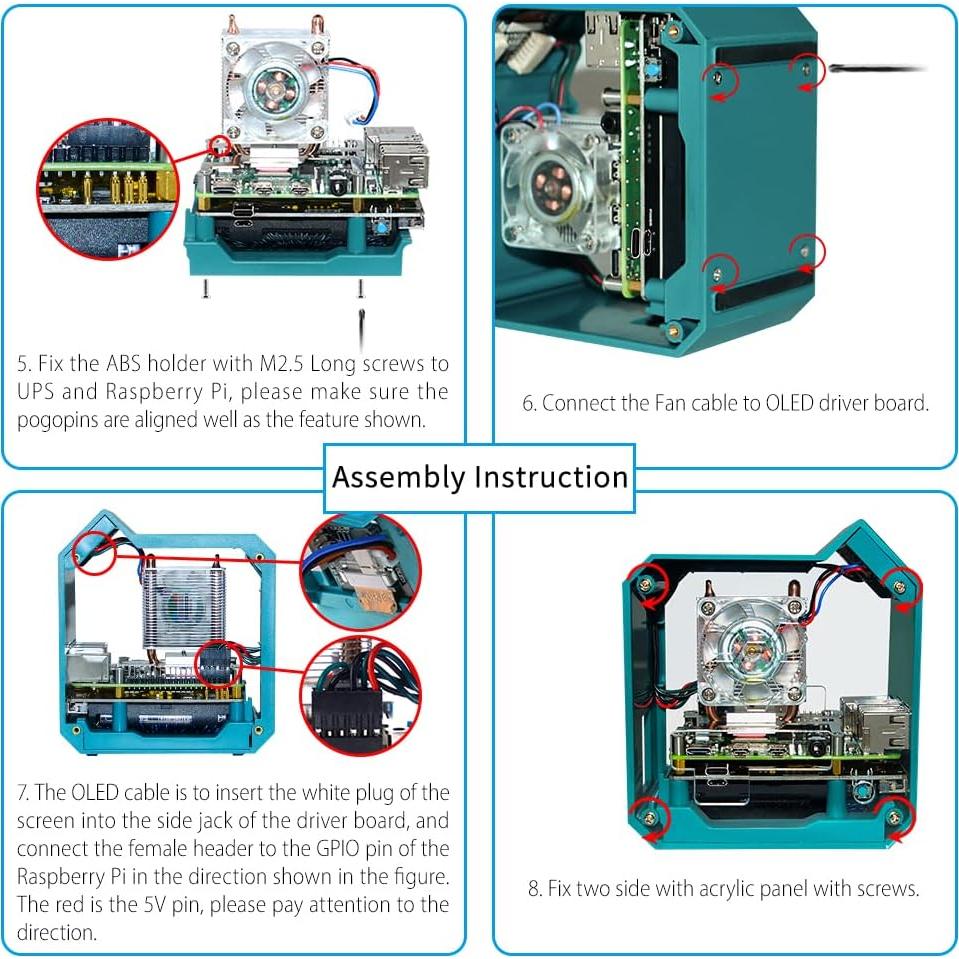 5. Fix the ABS holder with M2.5 Long screws to UPS and Raspberry Pi, please make sure the pogopins are aligned well as the feature shown.

6. Connect the Fan cable to OLED driver board.

Assembly Instruction

7. The OLED cable is to insert the white plug of the screen into the side jack of the driver board, and connect the female header to the GPIO pin of the Raspberry Pi in the direction shown in the figure. The red is the 5V pin, please pay attention to the direction.

8. Fix two side with acrylic panel with screws.