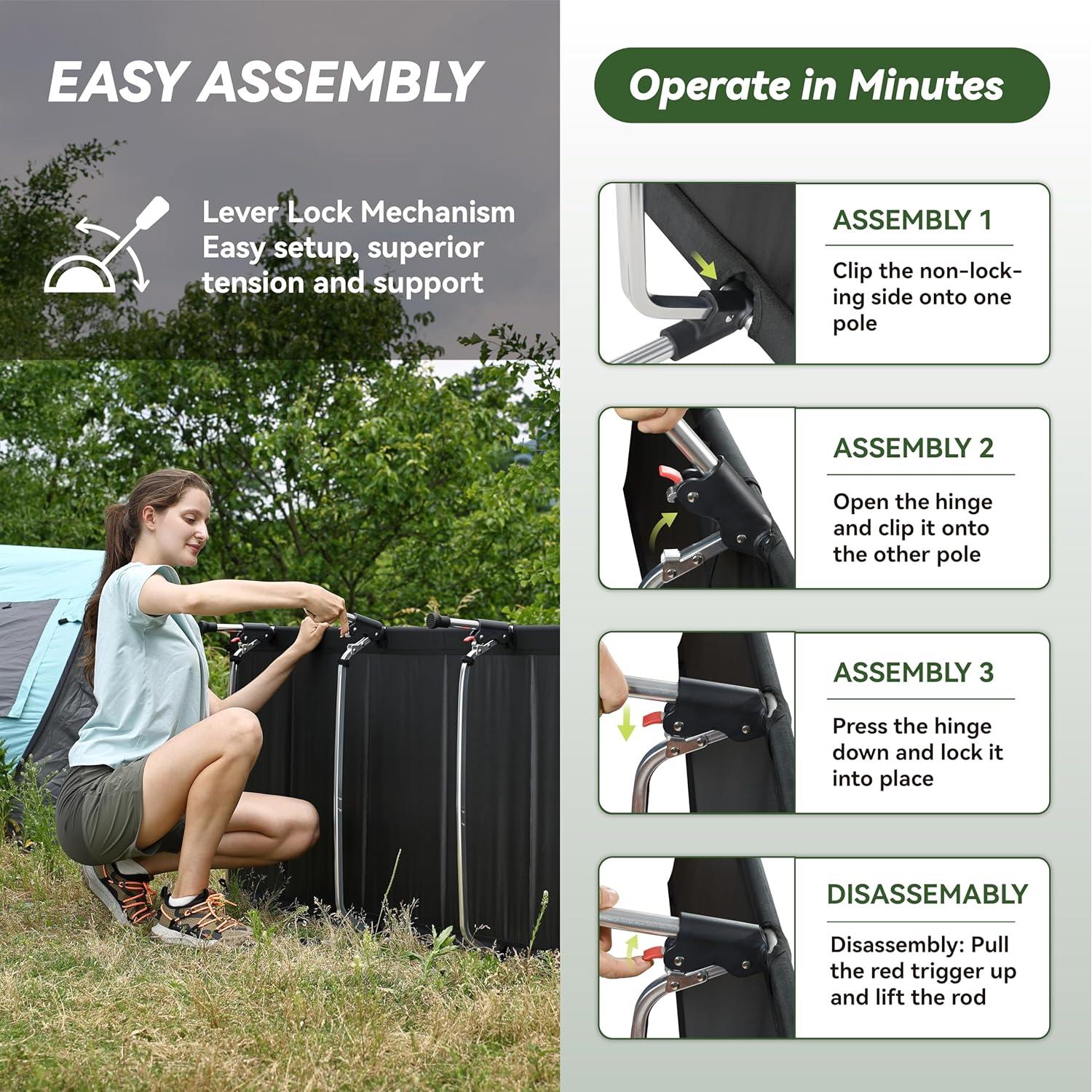 EASY ASSEMBLY

Lever Lock Mechanism
Easy setup, superior tension and support

Operate in Minutes

ASSEMBLY 1

Clip the non-locking side onto one pole

ASSEMBLY 2

Open the hinge and clip it onto the other pole

ASSEMBLY 3

Press the hinge down and lock it into place

DISASSEMABLY

Disassembly: Pull the red trigger up and lift the rod