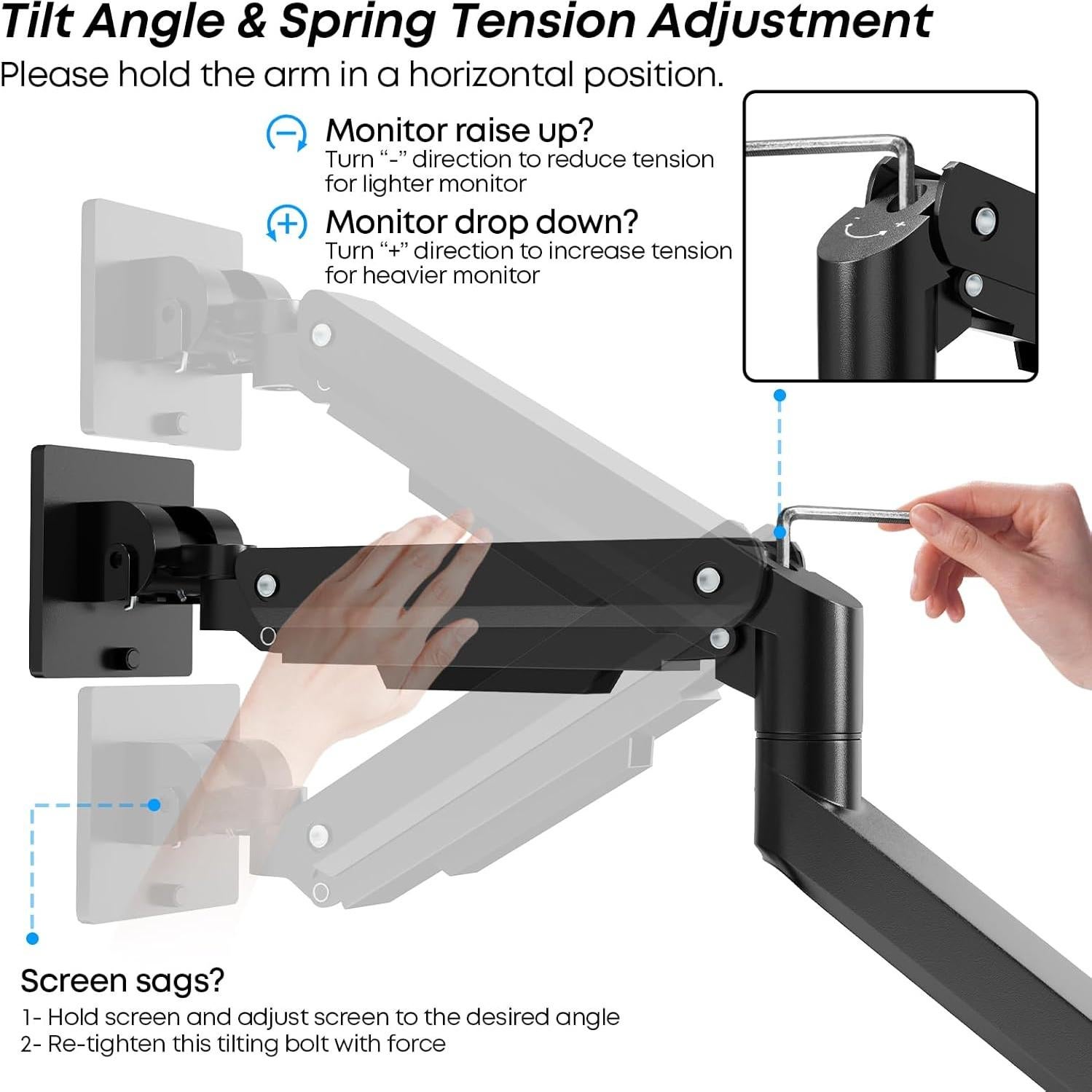 Tilt Angle & Spring Tension Adjustment
Please hold the arm in a horizontal position.

Monitor raise up?
Turn “-” direction to reduce tension for lighter monitor

Monitor drop down?
Turn “+” direction to increase tension for heavier monitor

- +

Screen sags?
1- Hold screen and adjust screen to the desired angle
2- Re-tighten this tilting bolt with force