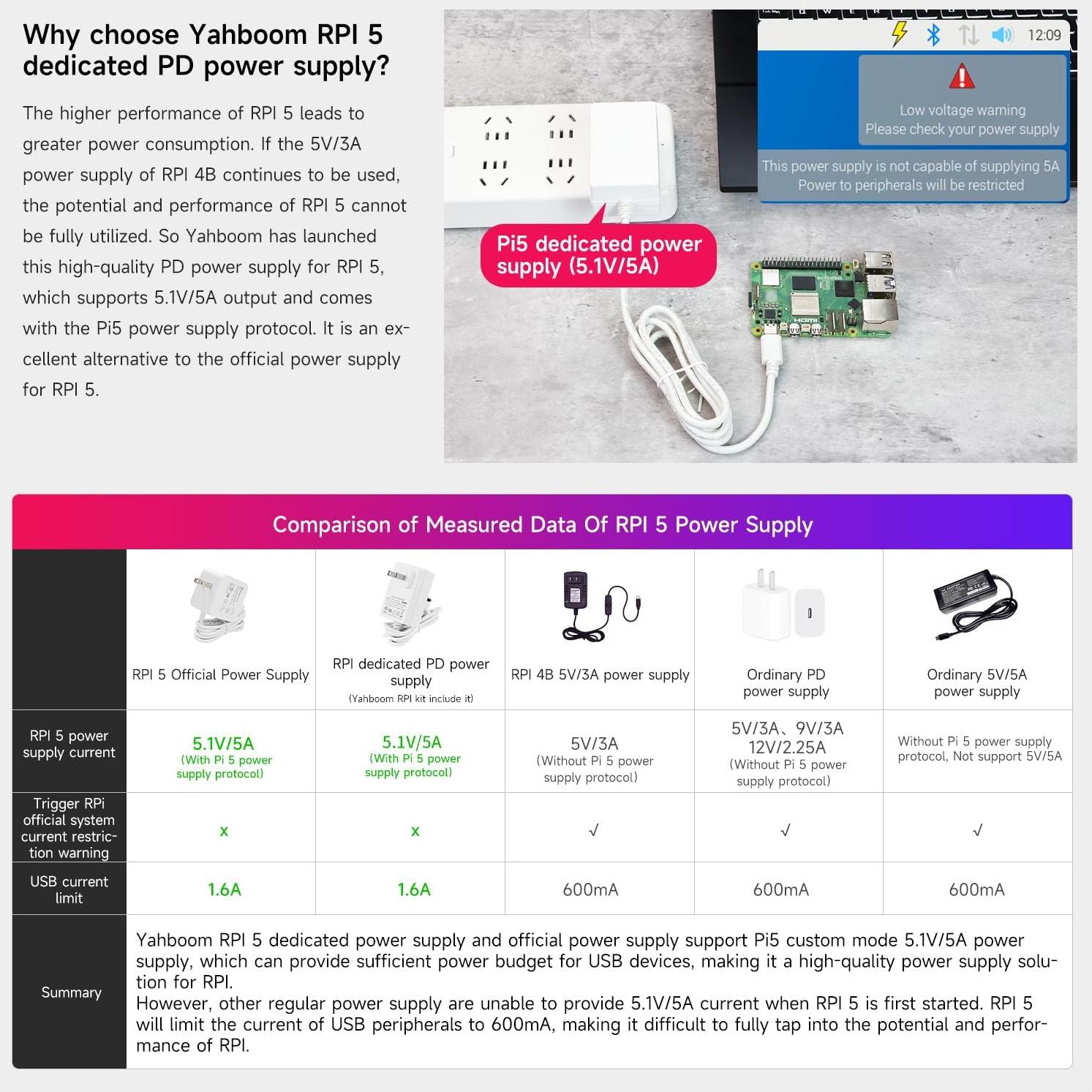 Why choose Yahboom RPI 5 dedicated PD power supply?

The higher performance of RPI 5 leads to greater power consumption. If the 5V/3A power supply of RPI 4B continues to be used, the potential and performance of RPI 5 cannot be fully utilized. So Yahboom has launched this high-quality PD power supply for RPI 5, which supports 5.1V/5A output and comes with the Pi5 power supply protocol. It is an excellent alternative to the official power supply for RPI 5.

12:09

Low voltage warning
Please check your power supply

This power supply is not capable of supplying 5A
Power to peripherals will be restricted

Pi5 dedicated power supply (5.1V/5A)

HDMI

Comparison of Measured Data Of RPI 5 Power Supply

| | RPI 5 Official Power Supply | RPI dedicated PD power supply (Yahboom RPI kit include it) | RPI 4B 5V/3A power supply | Ordinary PD power supply | Ordinary 5V/5A power supply |
|---|---|---|---|---|---|
| RPI 5 power supply current | 5.1V/5A (With Pi 5 power supply protocol) | 5.1V/5A (With Pi 5 power supply protocol) | 5V/3A (Without Pi 5 power supply protocol) | 5V/3A、9V/3A 12V/2.25A (Without Pi 5 power supply protocol) | Without Pi 5 power supply protocol, Not support 5V/5A |
| Trigger RPi official system current restriction warning | x | x | √ | √ | √ |
| USB current limit | 1.6A | 1.6A | 600mA | 600mA | 600mA |
| Summary | Yahboom RPI 5 dedicated power supply and official power supply support Pi5 custom mode 5.1V/5A power supply, which can provide sufficient power budget for USB devices, making it a high-quality power supply solution for RPI. However, other regular power supply are unable to provide 5.1V/5A current when RPI 5 is first started. RPI 5 will limit the current of USB peripherals to 600mA, making it difficult to fully tap into the potential and performance of RPI. | | | | |