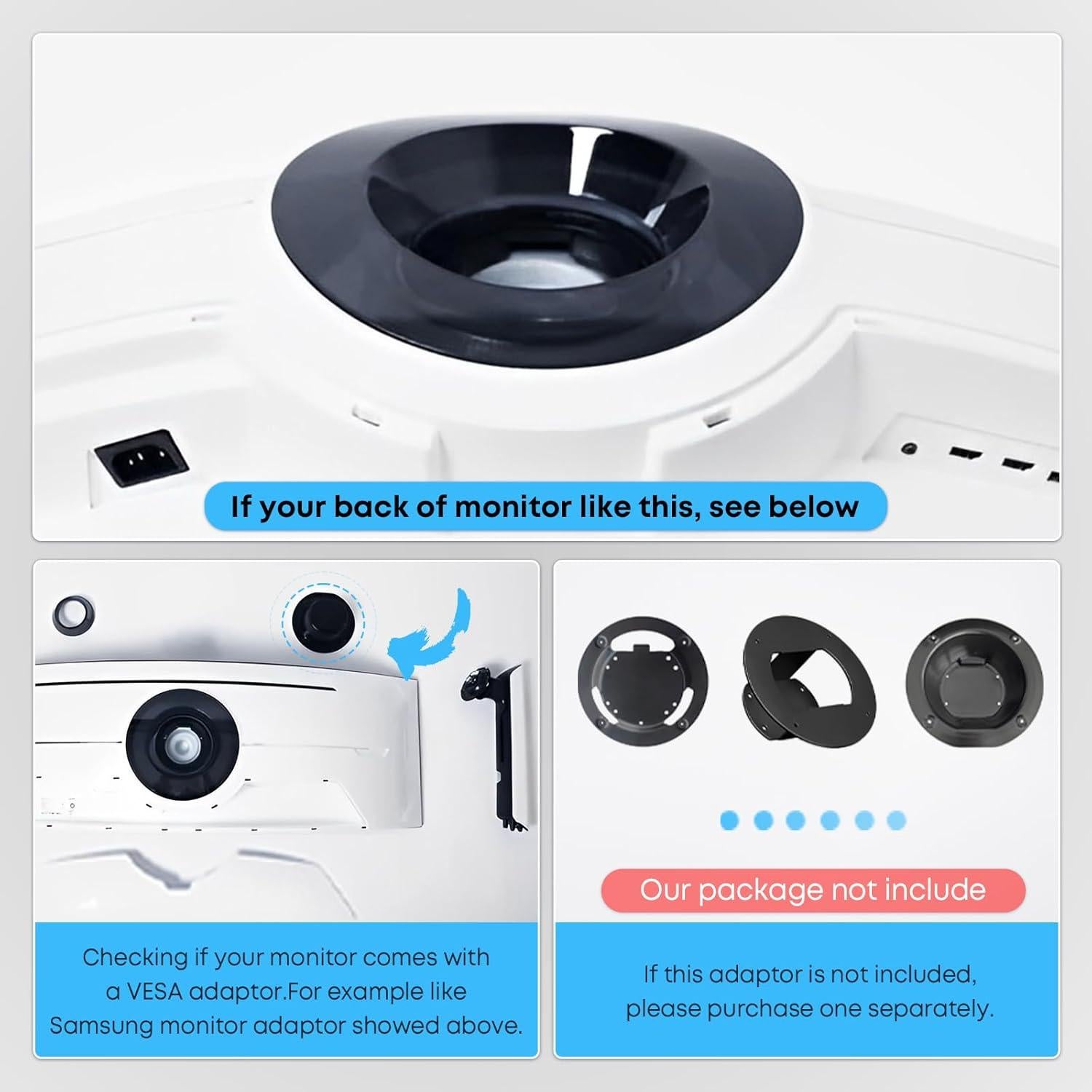 If your back of monitor like this, see below

Checking if your monitor comes with a VESA adaptor.For example like Samsung monitor adaptor showed above.

Our package not include

If this adaptor is not included, please purchase one separately.