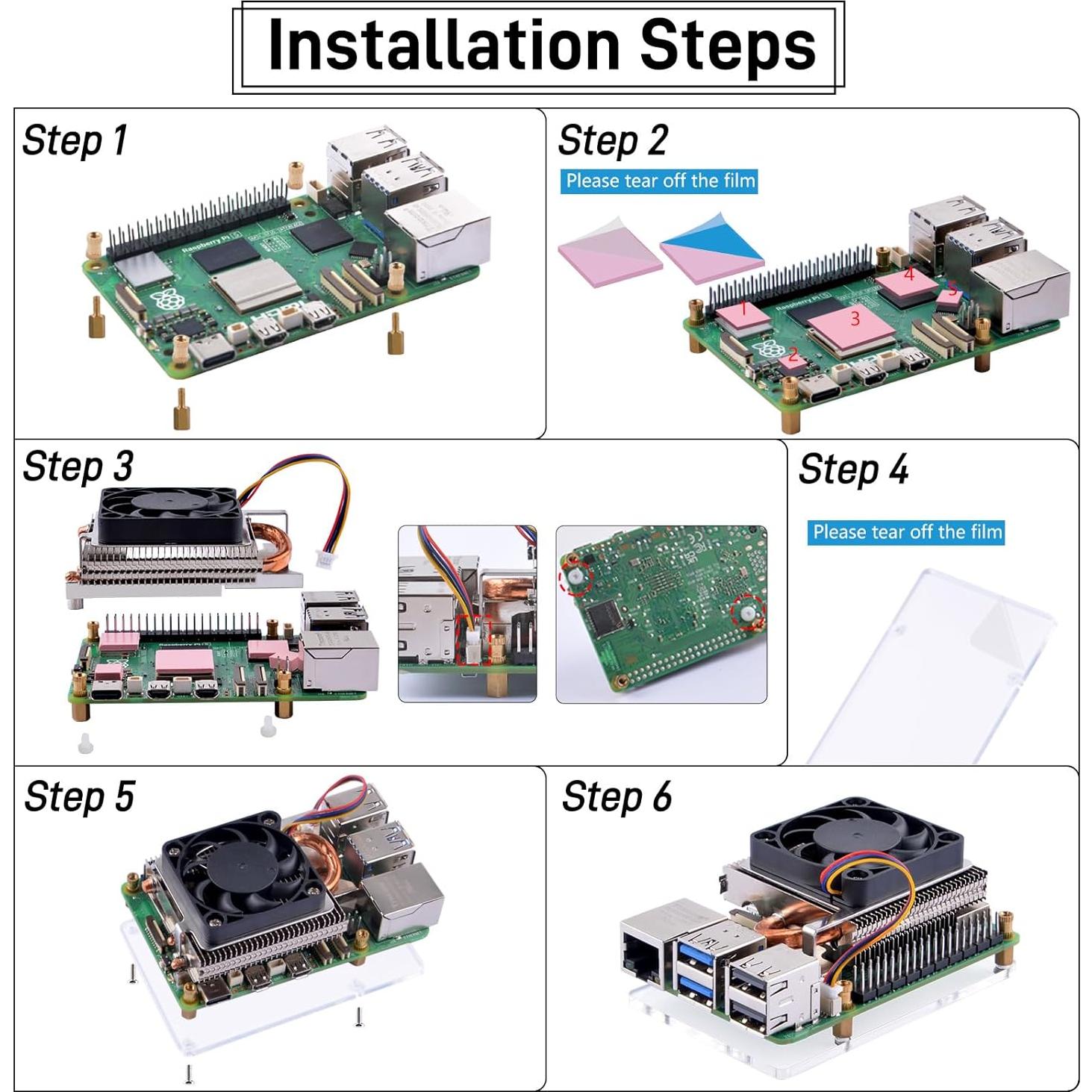 Installation Steps

Step 1

Raspberry Pi 5

Step 2

Please tear off the film

1
2
3
4
5

Raspberry Pi 5

Step 3

Raspberry Pi 5

Step 4

Please tear off the film

Step 5

Step 6