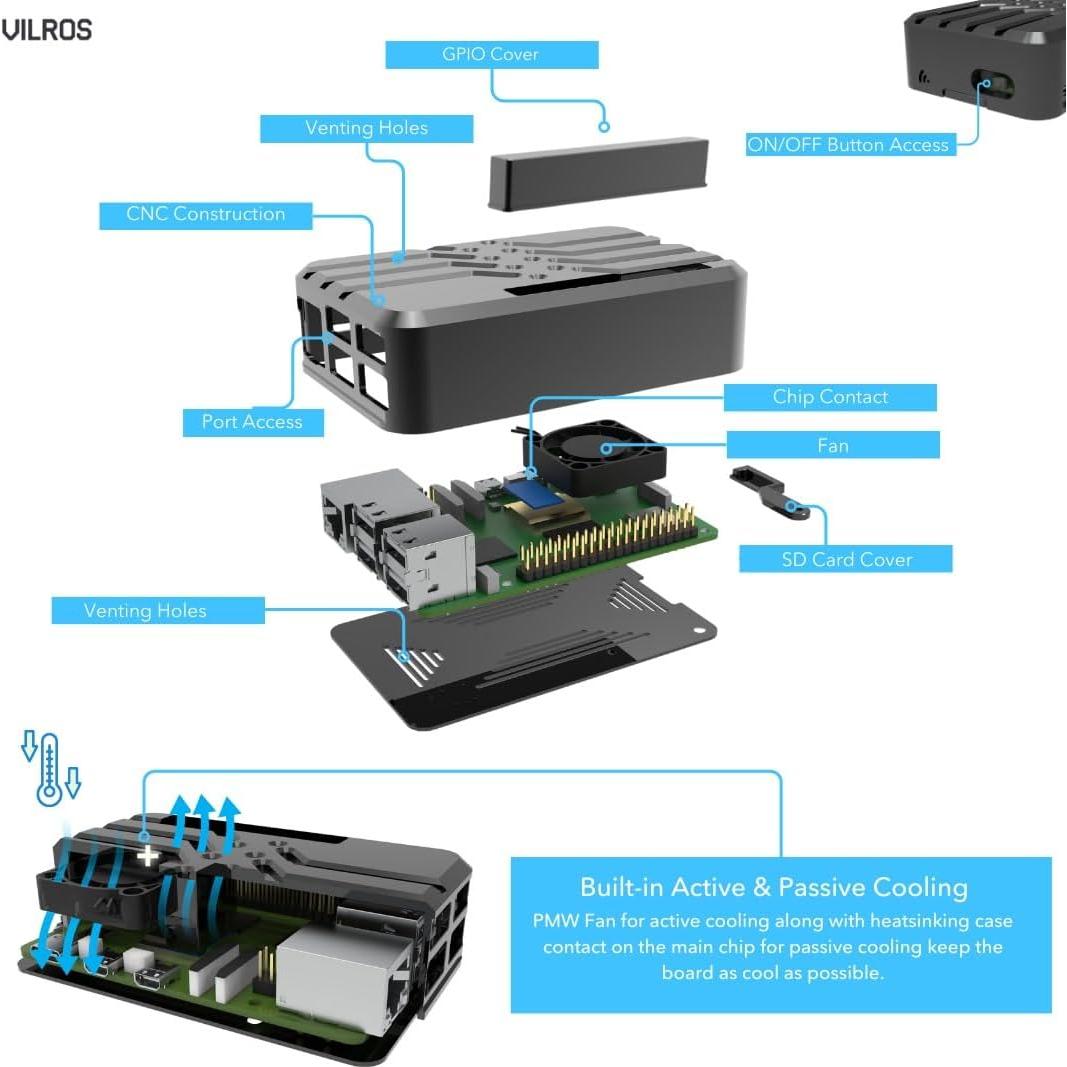 VILROS

GPIO Cover

Venting Holes

ON/OFF Button Access

CNC Construction

Port Access

Chip Contact

Fan

SD Card Cover

Venting Holes

Built-in Active & Passive Cooling

PMW Fan for active cooling along with heatsinking case contact on the main chip for passive cooling keep the board as cool as possible.