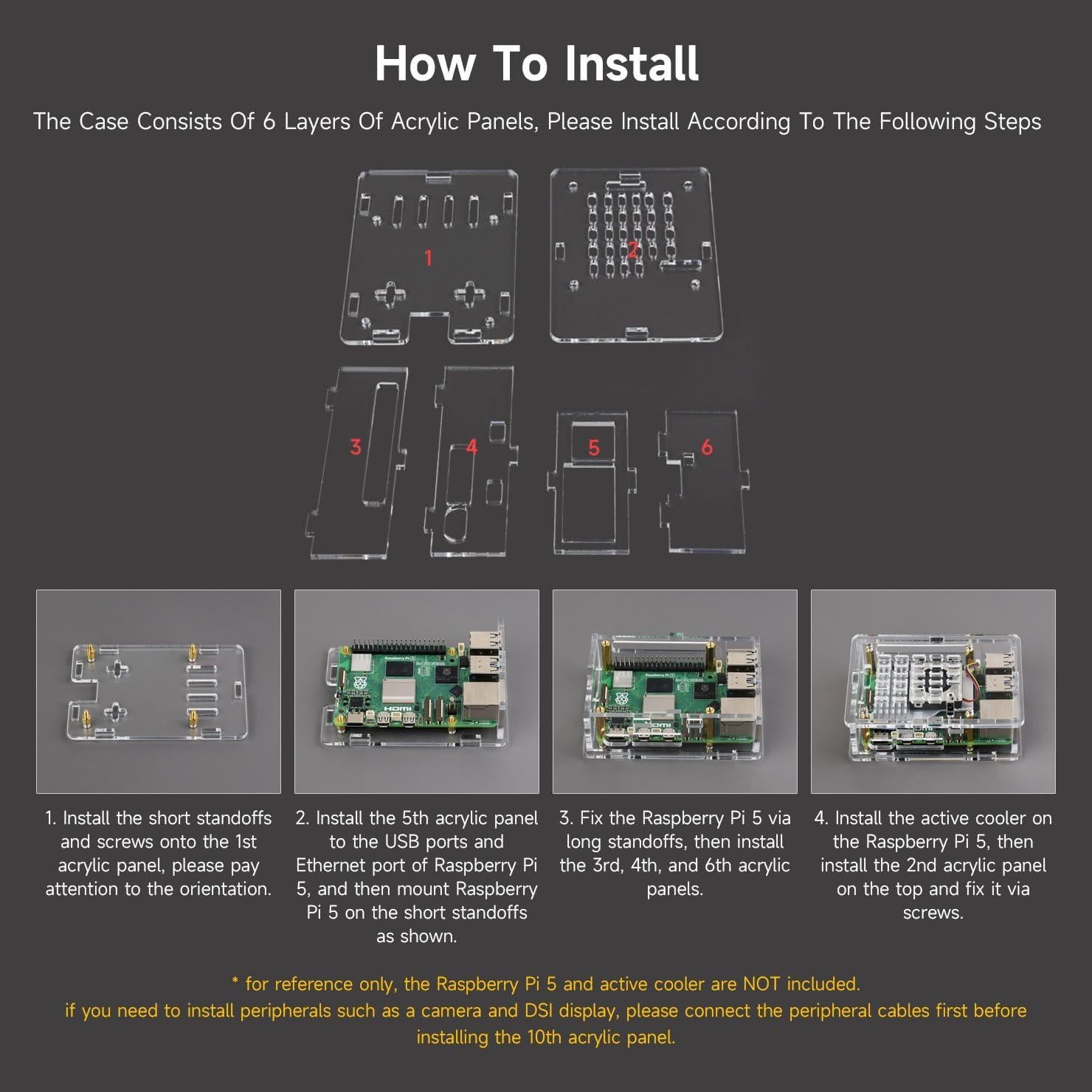 How To Install

The Case Consists Of 6 Layers Of Acrylic Panels, Please Install According To The Following Steps

1

2

3

4

5

6

1. Install the short standoffs and screws onto the 1st acrylic panel, please pay attention to the orientation.

2. Install the 5th acrylic panel to the USB ports and Ethernet port of Raspberry Pi 5, and then mount Raspberry Pi 5 on the short standoffs as shown.

3. Fix the Raspberry Pi 5 via long standoffs, then install the 3rd, 4th, and 6th acrylic panels.

4. Install the active cooler on the Raspberry Pi 5, then install the 2nd acrylic panel on the top and fix it via screws.

* for reference only, the Raspberry Pi 5 and active cooler are NOT included.
if you need to install peripherals such as a camera and DSI display, please connect the peripheral cables first before installing the 10th acrylic panel.