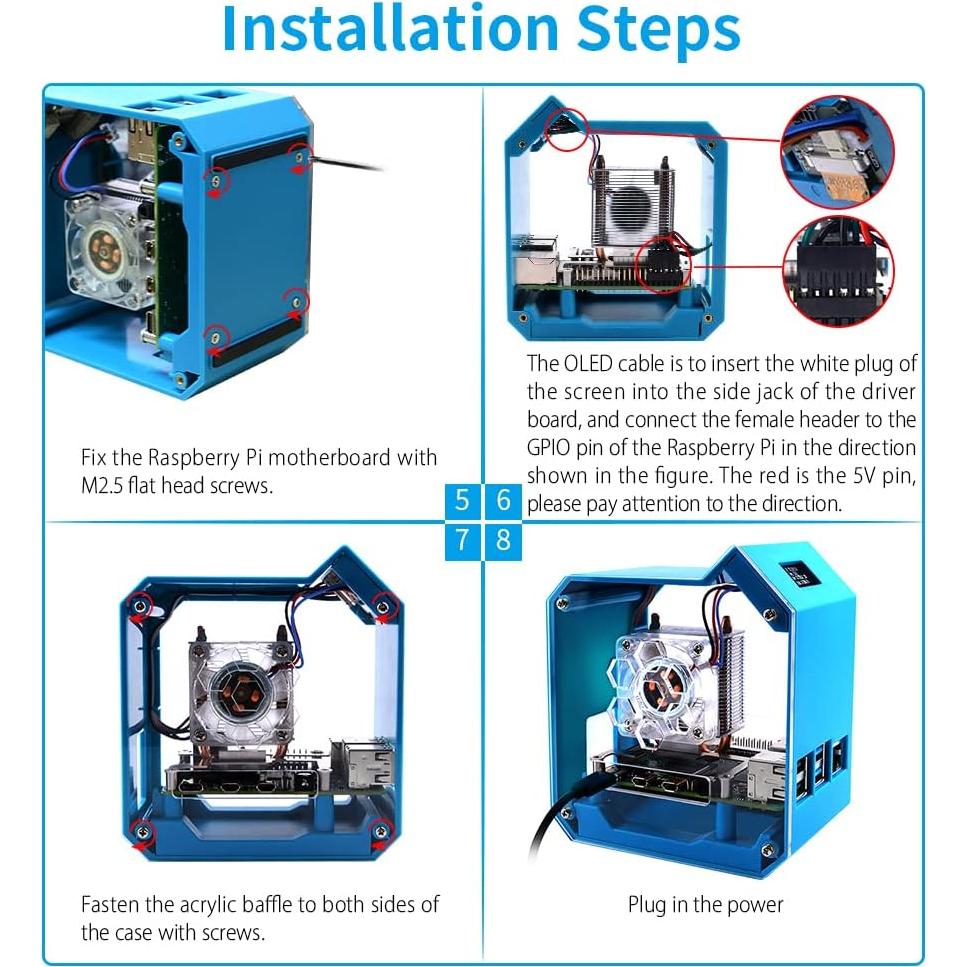 Installation Steps

Fix the Raspberry Pi motherboard with M2.5 flat head screws.

The OLED cable is to insert the white plug of the screen into the side jack of the driver board, and connect the female header to the GPIO pin of the Raspberry Pi in the direction shown in the figure. The red is the 5V pin, please pay attention to the direction.

5 6
7 8

Fasten the acrylic baffle to both sides of the case with screws.

Plug in the power