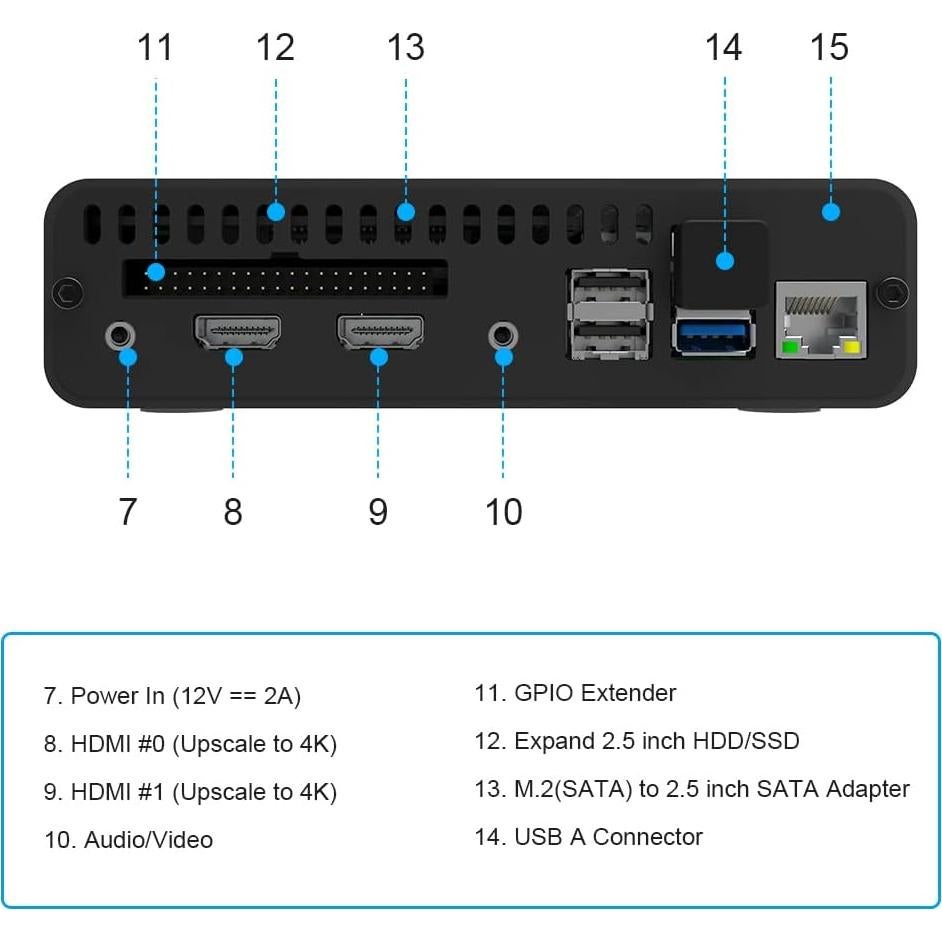 11 12 13 14 15

7 8 9 10

7. Power In (12V == 2A)

8. HDMI #0 (Upscale to 4K)

9. HDMI #1 (Upscale to 4K)

10. Audio/Video

11. GPIO Extender

12. Expand 2.5 inch HDD/SSD

13. M.2(SATA) to 2.5 inch SATA Adapter

14. USB A Connector