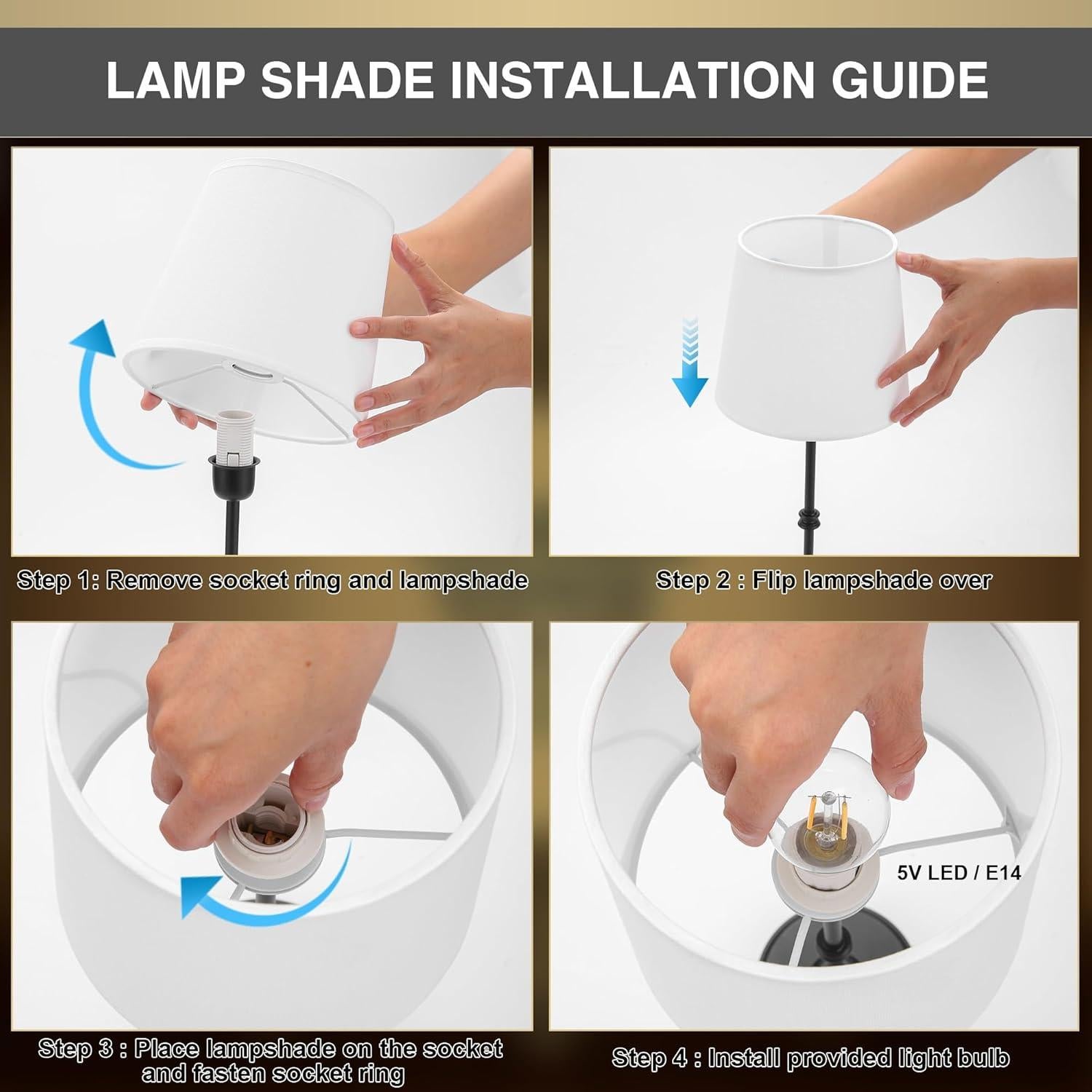 LAMP SHADE INSTALLATION GUIDE

Step 1: Remove socket ring and lampshade

Step 2 : Flip lampshade over

Step 3 : Place lampshade on the socket and fasten socket ring

5V LED / E14

Step 4 : Install provided light bulb