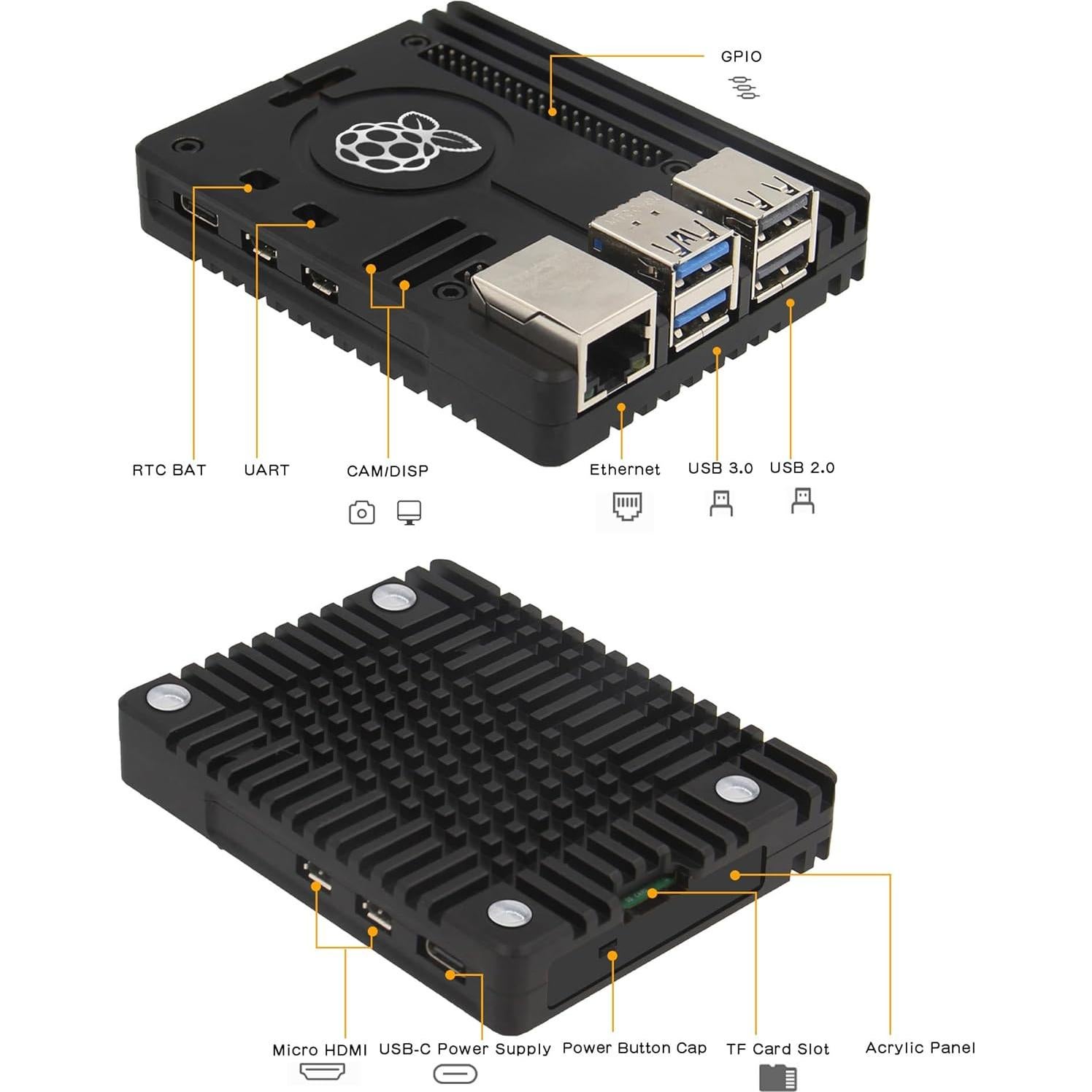 GPIO

RTC BAT

UART

CAM/DISP

Ethernet

USB 3.0

USB 2.0

Micro HDMI

USB-C Power Supply

Power Button Cap

TF Card Slot

Acrylic Panel