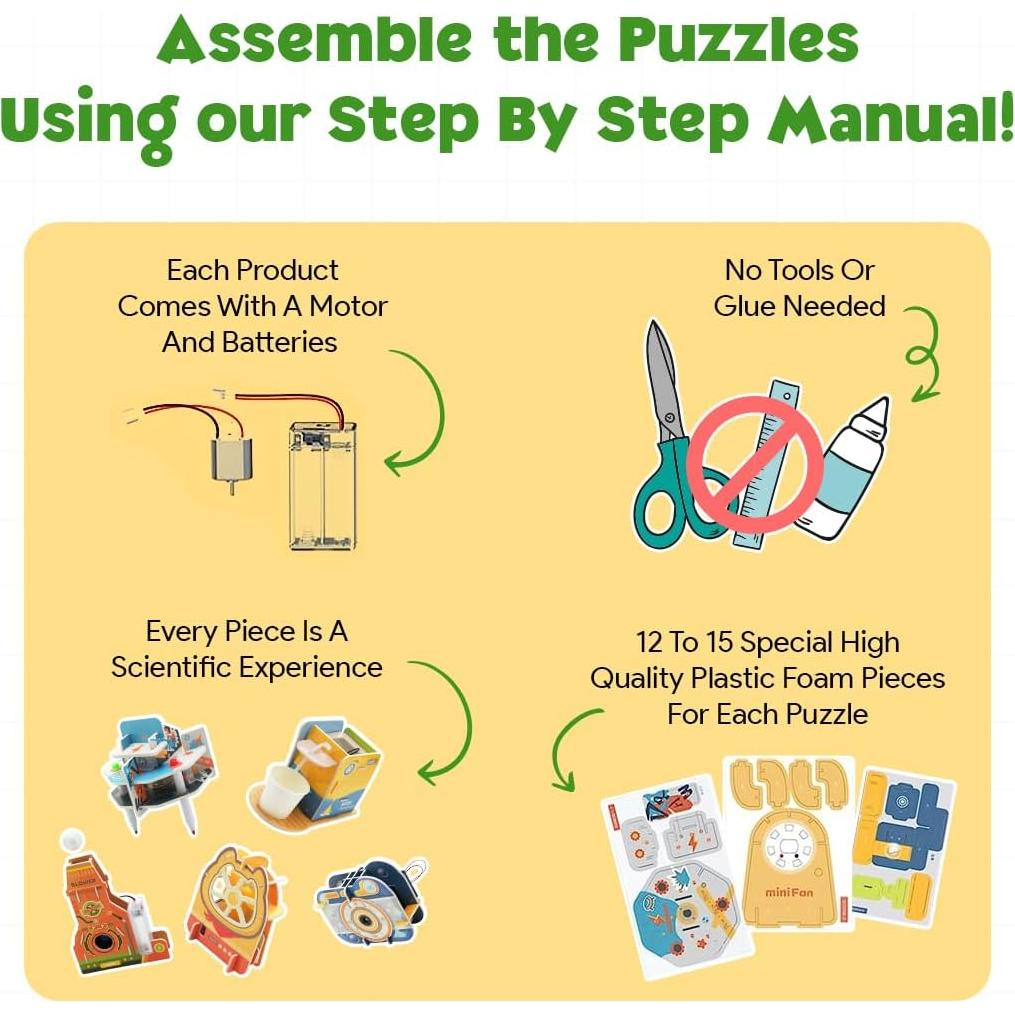 Assemble the Puzzles Using our Step By Step Manual!

Each Product Comes With A Motor And Batteries

No Tools Or Glue Needed

Every Piece Is A Scientific Experience

12 To 15 Special High Quality Plastic Foam Pieces For Each Puzzle

miniFan