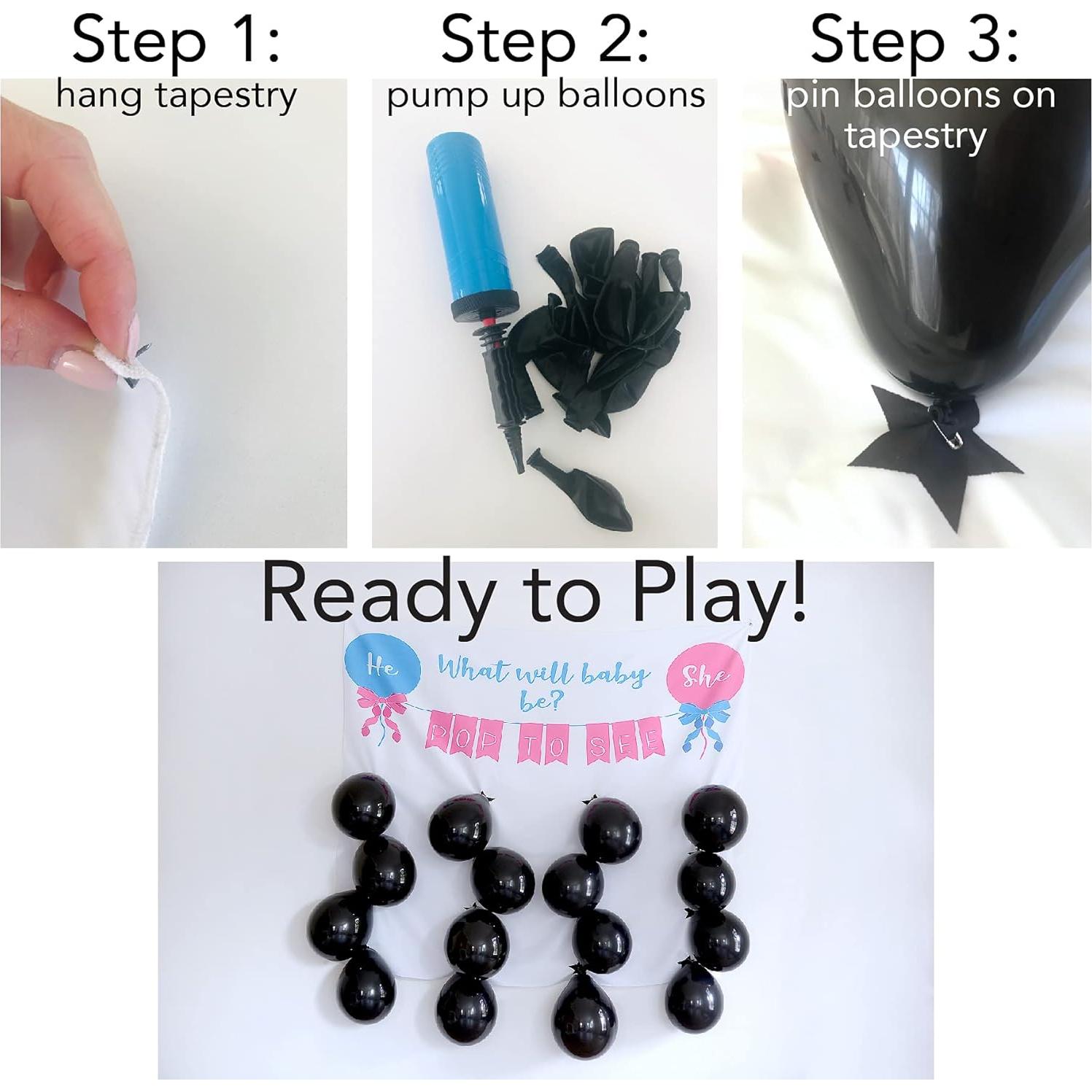 Step 1:
hang tapestry

Step 2:
pump up balloons

Step 3:
pin balloons on tapestry

Ready to Play!

He

What will baby be?

She

POP TO SEE