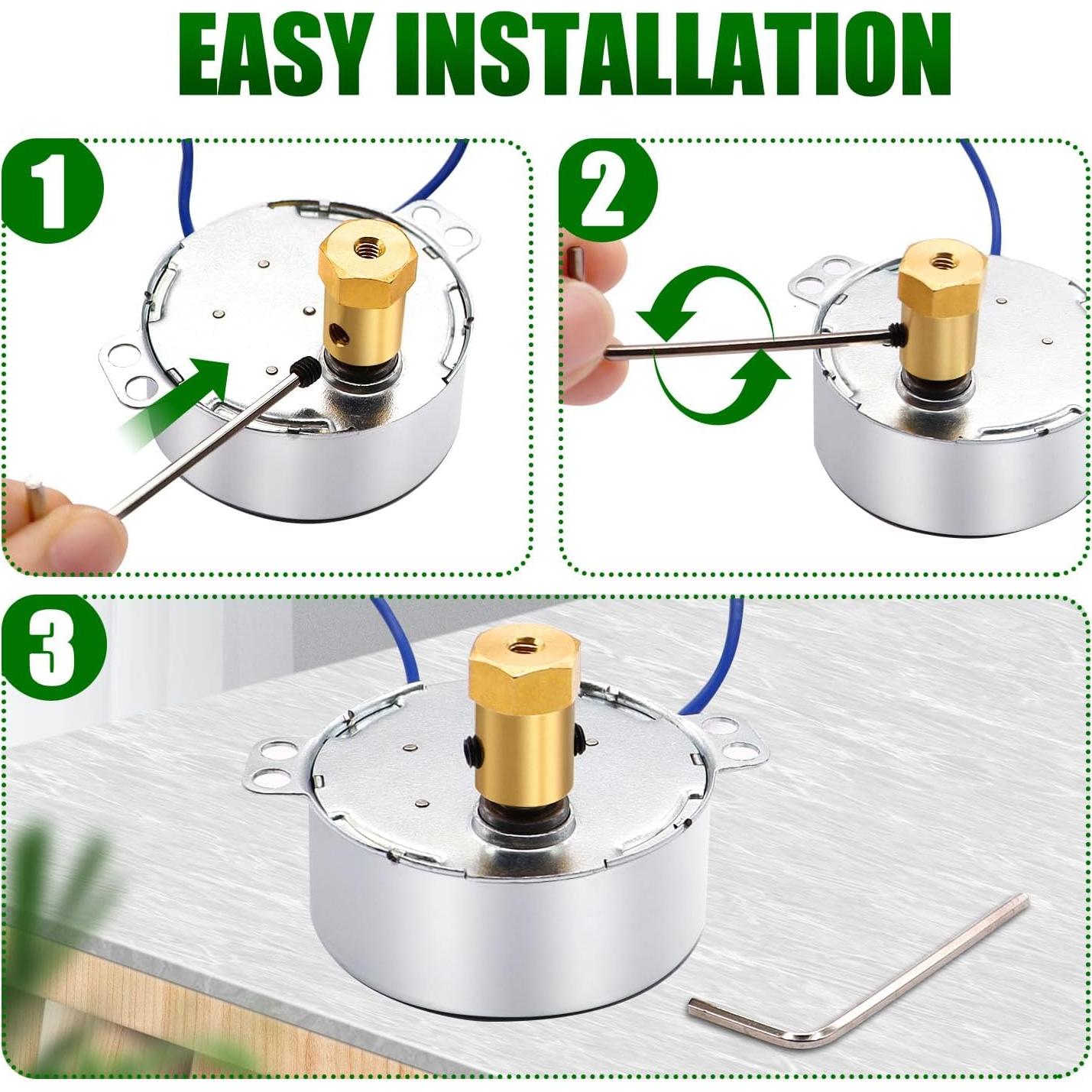 EASY INSTALLATION

1

2

3