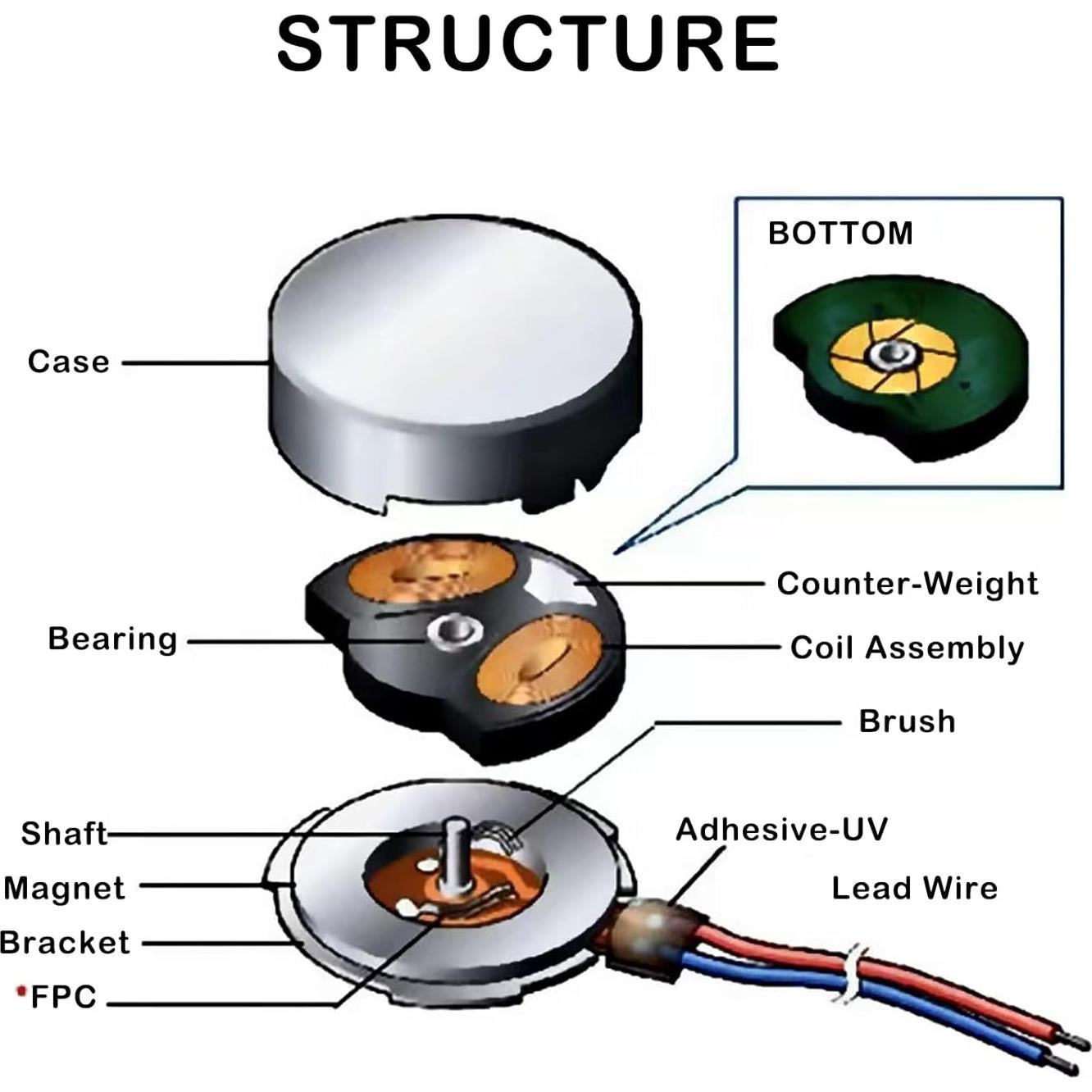 STRUCTURE

BOTTOM

Case

Counter-Weight

Bearing

Coil Assembly

Brush

Shaft

Adhesive-UV

Magnet

Lead Wire

Bracket

FPC