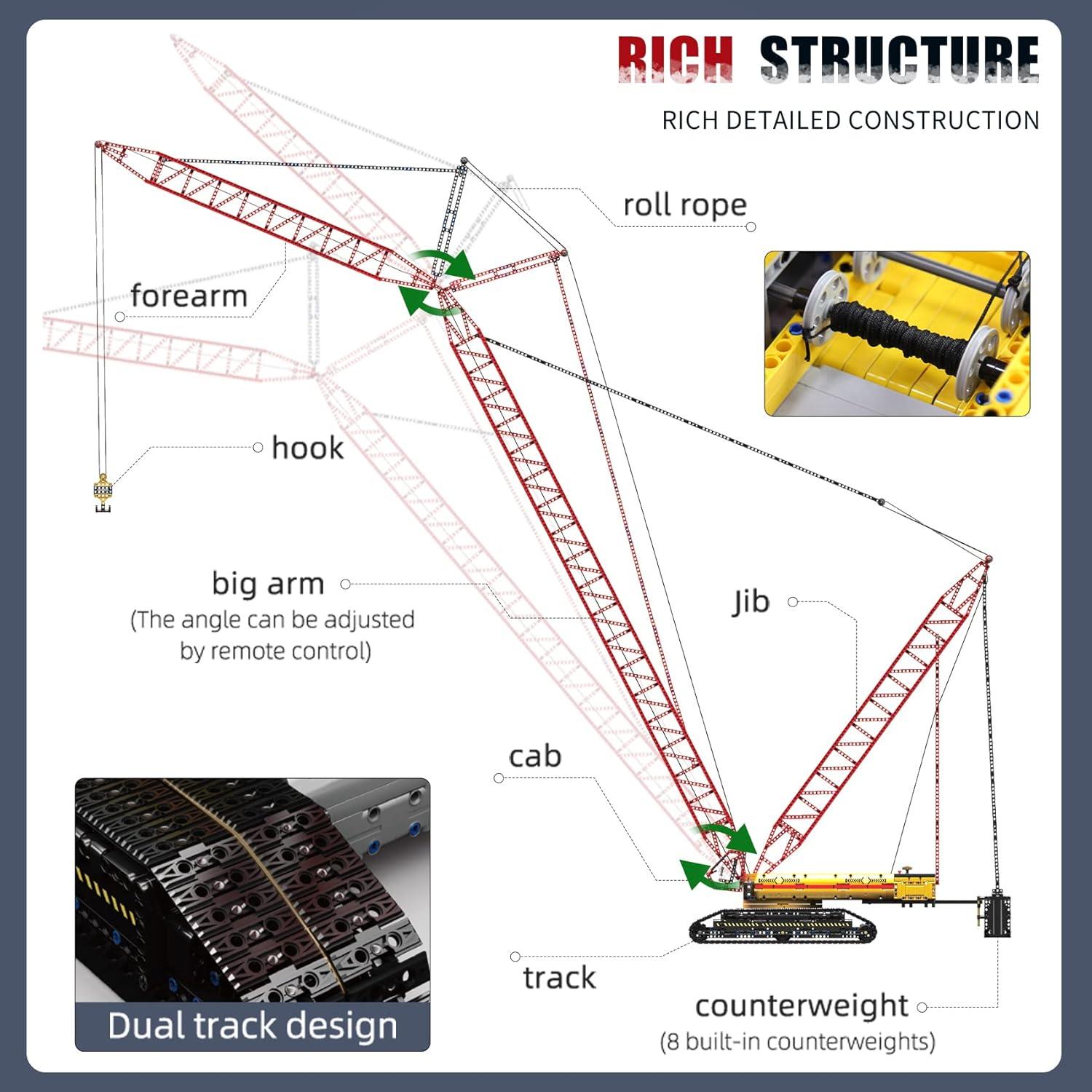 RICH STRUCTURE

RICH DETAILED CONSTRUCTION

roll rope

forearm

hook

big arm
(The angle can be adjusted by remote control)

Jib

cab

track

counterweight
(8 built-in counterweights)

Dual track design