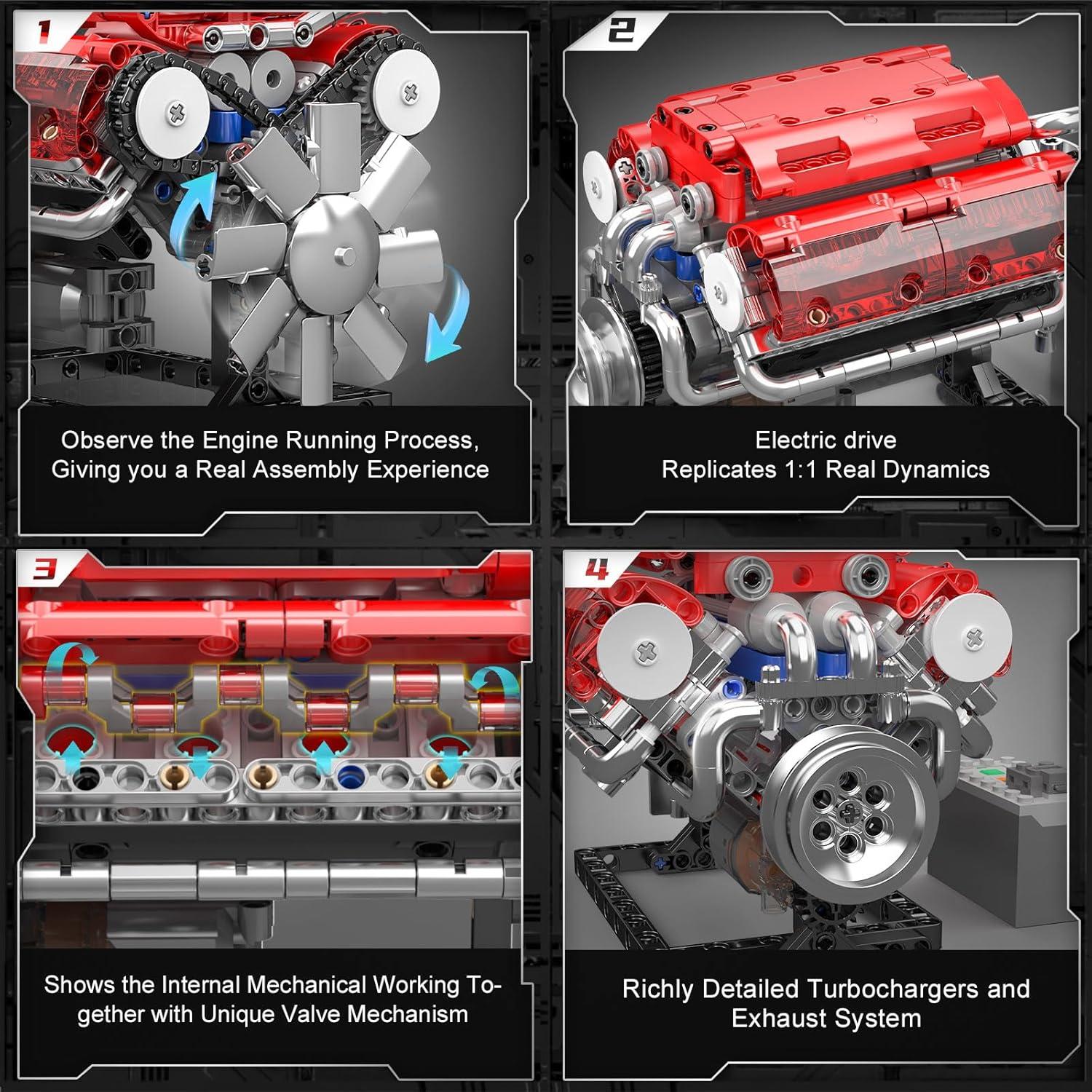 1

Observe the Engine Running Process, Giving you a Real Assembly Experience

2

Electric drive
Replicates 1:1 Real Dynamics

3

Shows the Internal Mechanical Working Together with Unique Valve Mechanism

4

Richly Detailed Turbochargers and Exhaust System