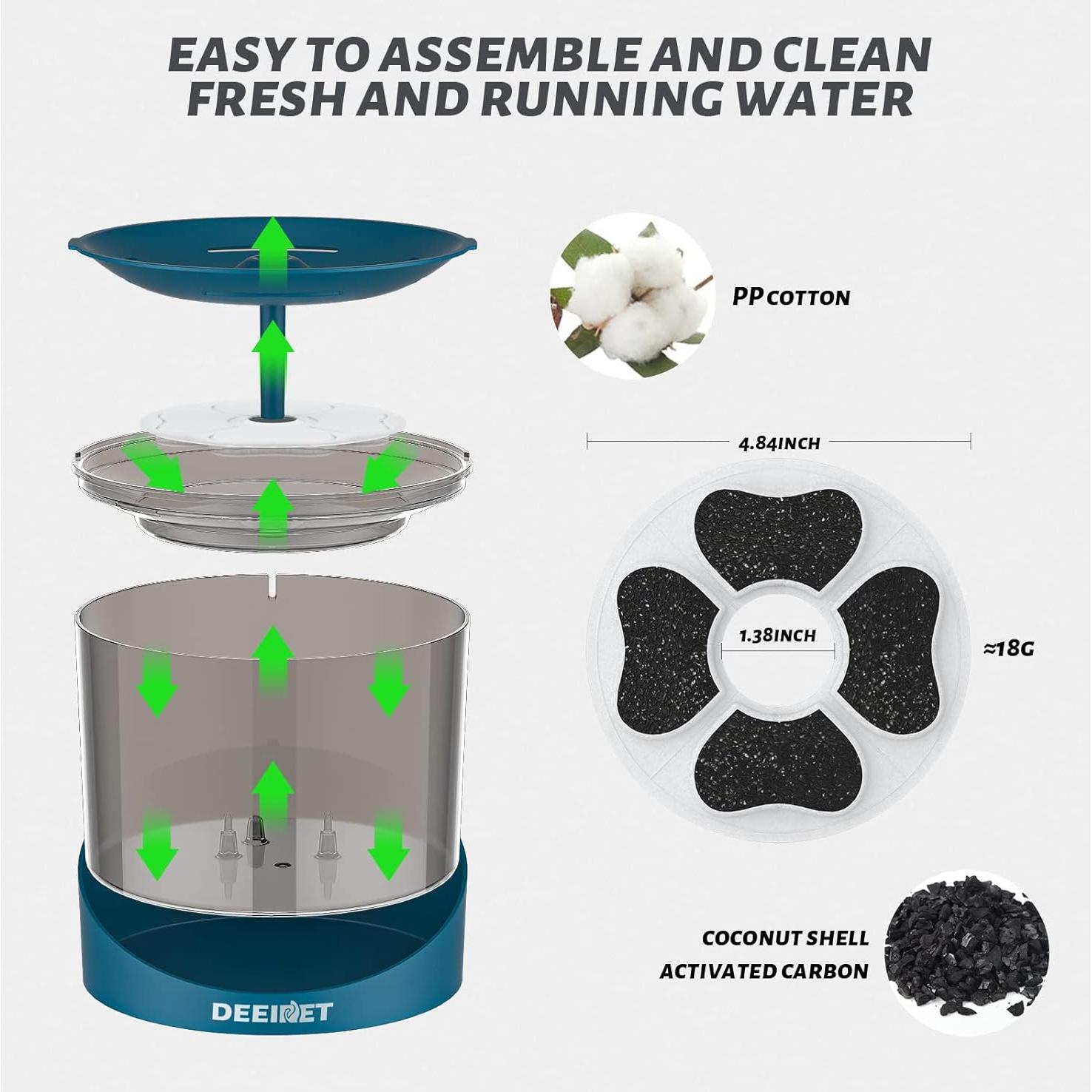 EASY TO ASSEMBLE AND CLEAN
FRESH AND RUNNING WATER

PP COTTON

4.84INCH

1.38INCH

≈18G

COCONUT SHELL
ACTIVATED CARBON

DEEIPET