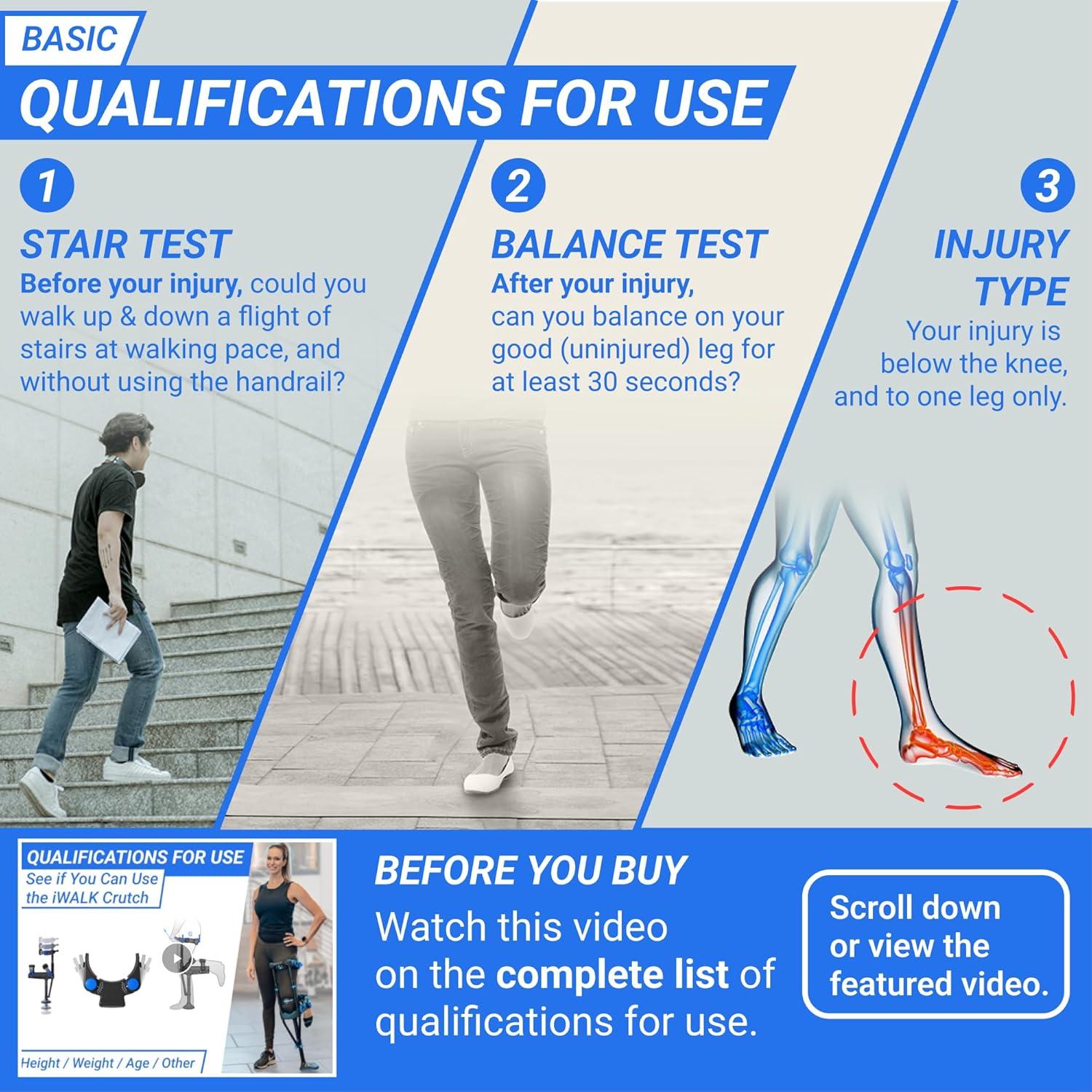 BASIC
QUALIFICATIONS FOR USE

1
STAIR TEST
Before your injury, could you walk up & down a flight of stairs at walking pace, and without using the handrail?

2
BALANCE TEST
After your injury, can you balance on your good (uninjured) leg for at least 30 seconds?

3
INJURY TYPE
Your injury is below the knee, and to one leg only.

QUALIFICATIONS FOR USE
See if You Can Use the iWALK Crutch
Height / Weight / Age / Other

BEFORE YOU BUY
Watch this video on the complete list of qualifications for use.

Scroll down or view the featured video.