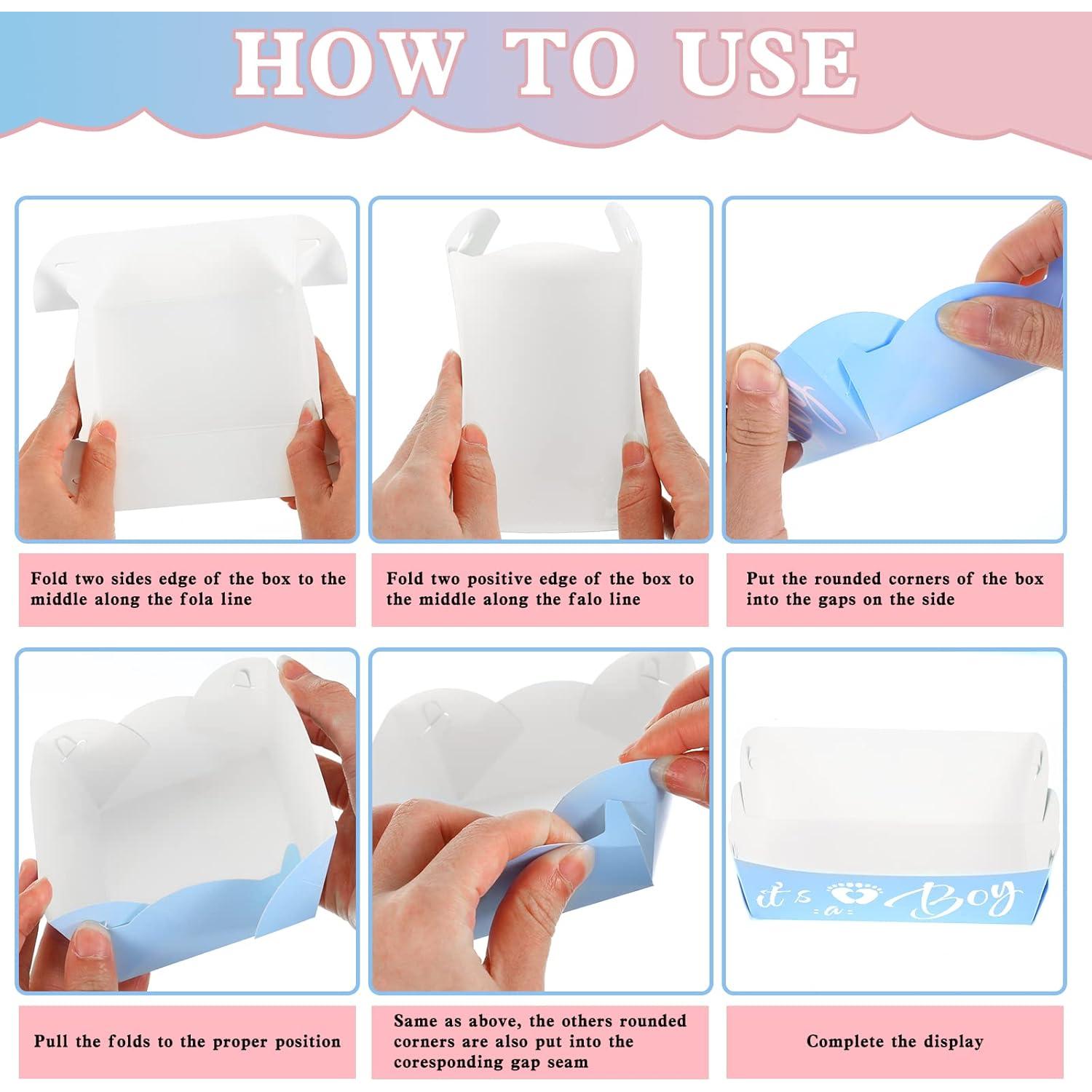 HOW TO USE

Fold two sides edge of the box to the middle along the fola line

Fold two positive edge of the box to the middle along the falo line

Put the rounded corners of the box into the gaps on the side

Pull the folds to the proper position

Same as above, the others rounded corners are also put into the coresponding gap seam

it's a Boy

Complete the display